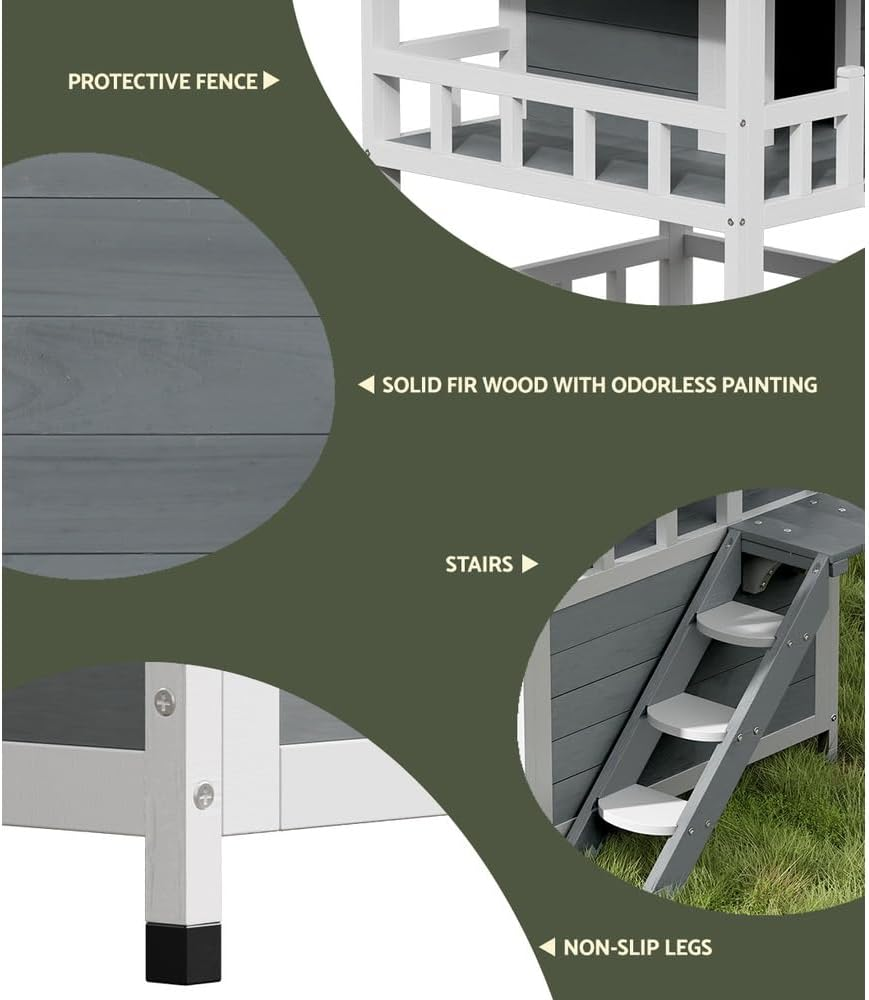 PROTECTIVE FENCE ▶

◀ SOLID FIR WOOD WITH ODORLESS PAINTING

STAIRS ▶

◀ NON-SLIP LEGS