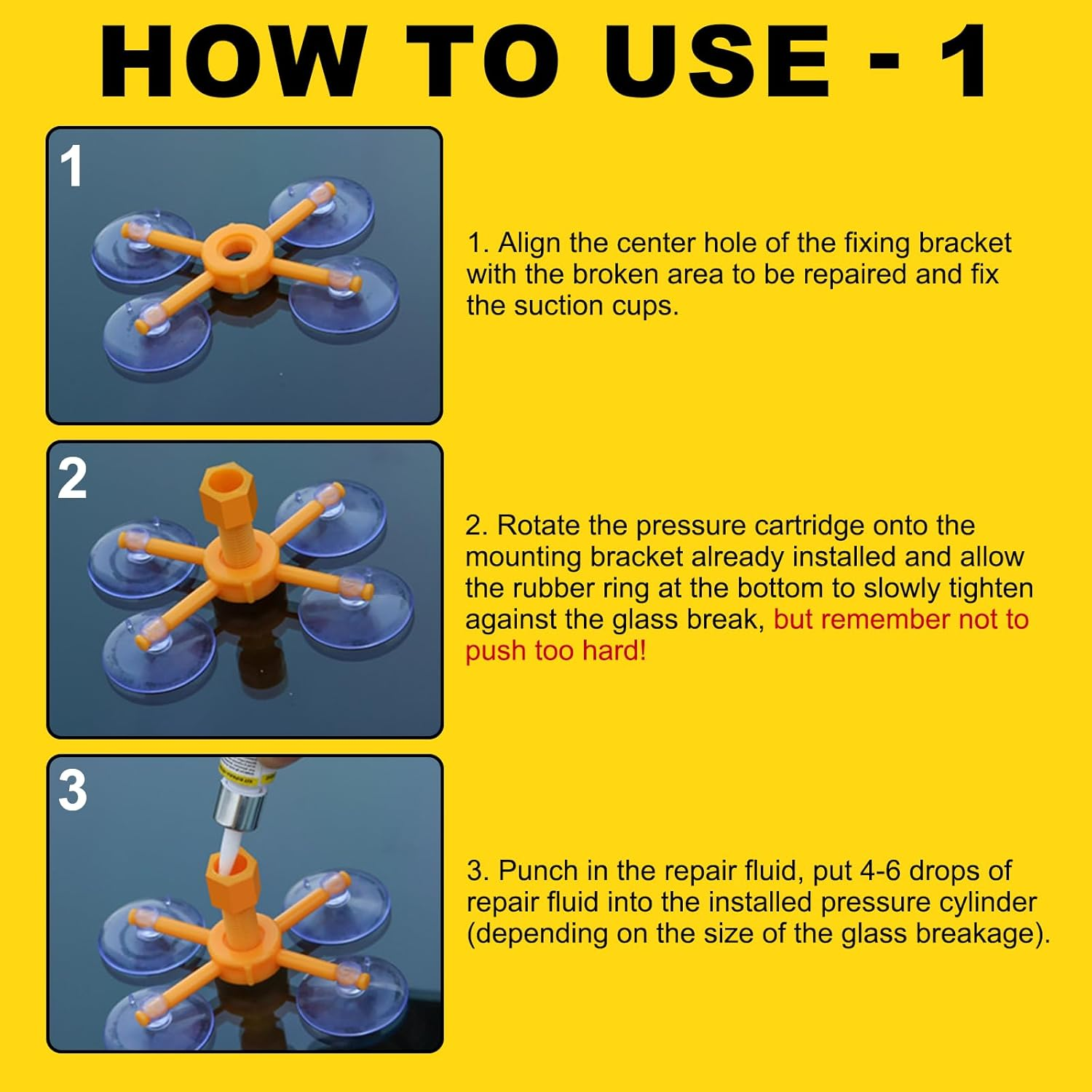 HOW TO USE - 1

1

1. Align the center hole of the fixing bracket with the broken area to be repaired and fix the suction cups.

2

2. Rotate the pressure cartridge onto the mounting bracket already installed and allow the rubber ring at the bottom to slowly tighten against the glass break, but remember not to push too hard!

3

3. Punch in the repair fluid, put 4-6 drops of repair fluid into the installed pressure cylinder (depending on the size of the glass breakage).