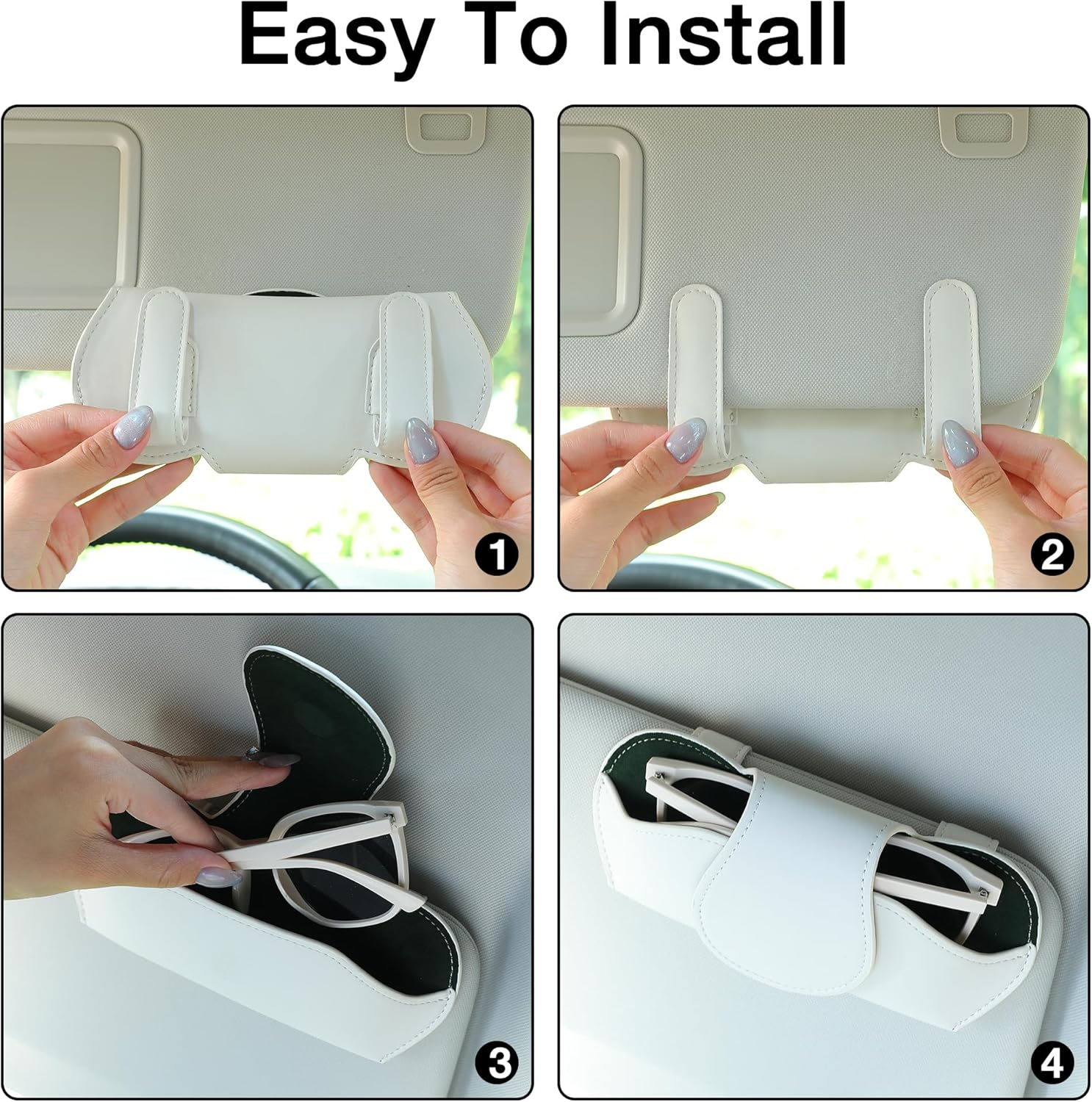 Easy To Install

1

2

3

4