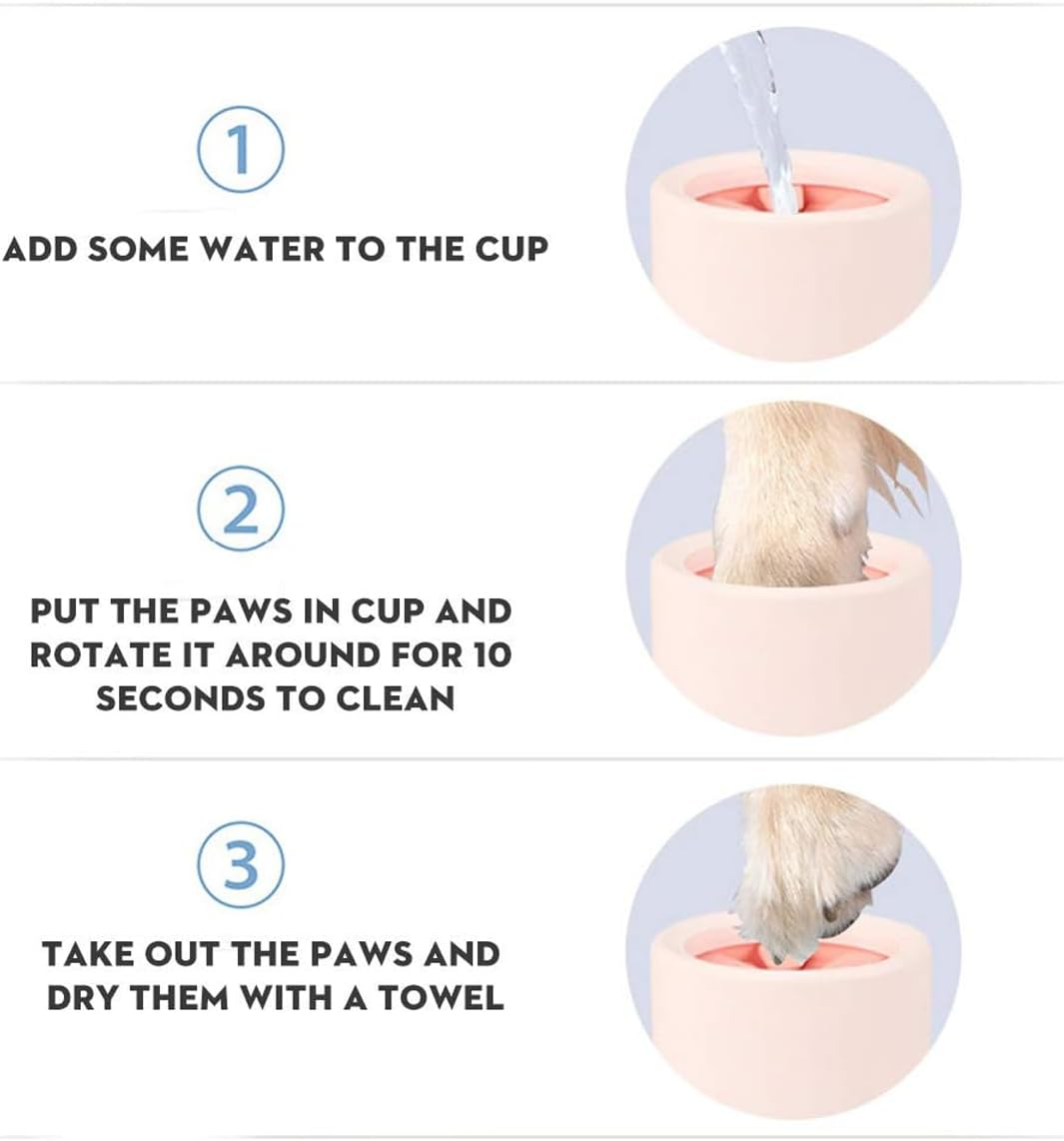 1

ADD SOME WATER TO THE CUP

2

PUT THE PAWS IN CUP AND ROTATE IT AROUND FOR 10 SECONDS TO CLEAN

3

TAKE OUT THE PAWS AND DRY THEM WITH A TOWEL