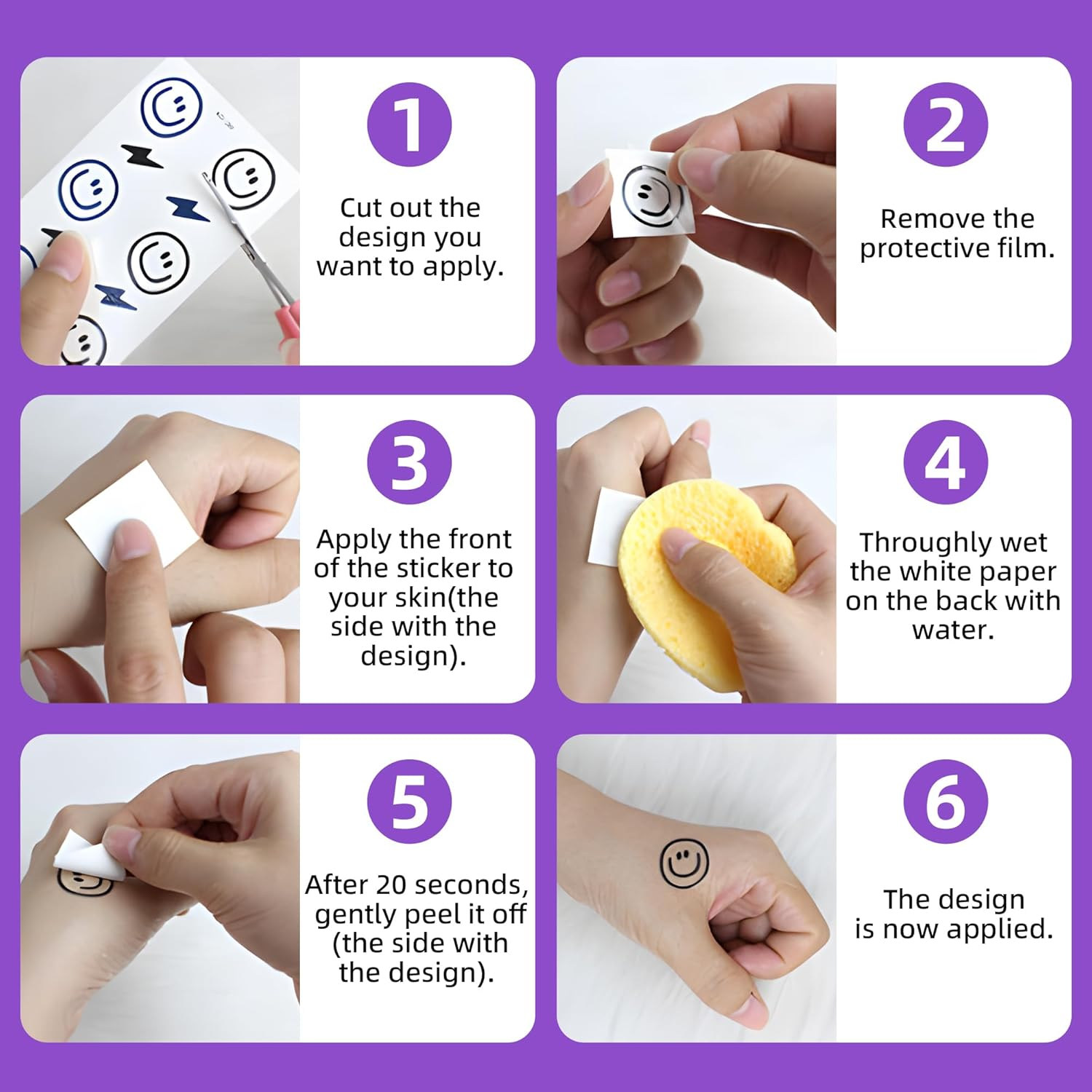 1

Cut out the design you want to apply.

2

Remove the protective film.

3

Apply the front of the sticker to your skin(the side with the design).

4

Throughly wet the white paper on the back with water.

5

After 20 seconds, gently peel it off (the side with the design).

6

The design is now applied.