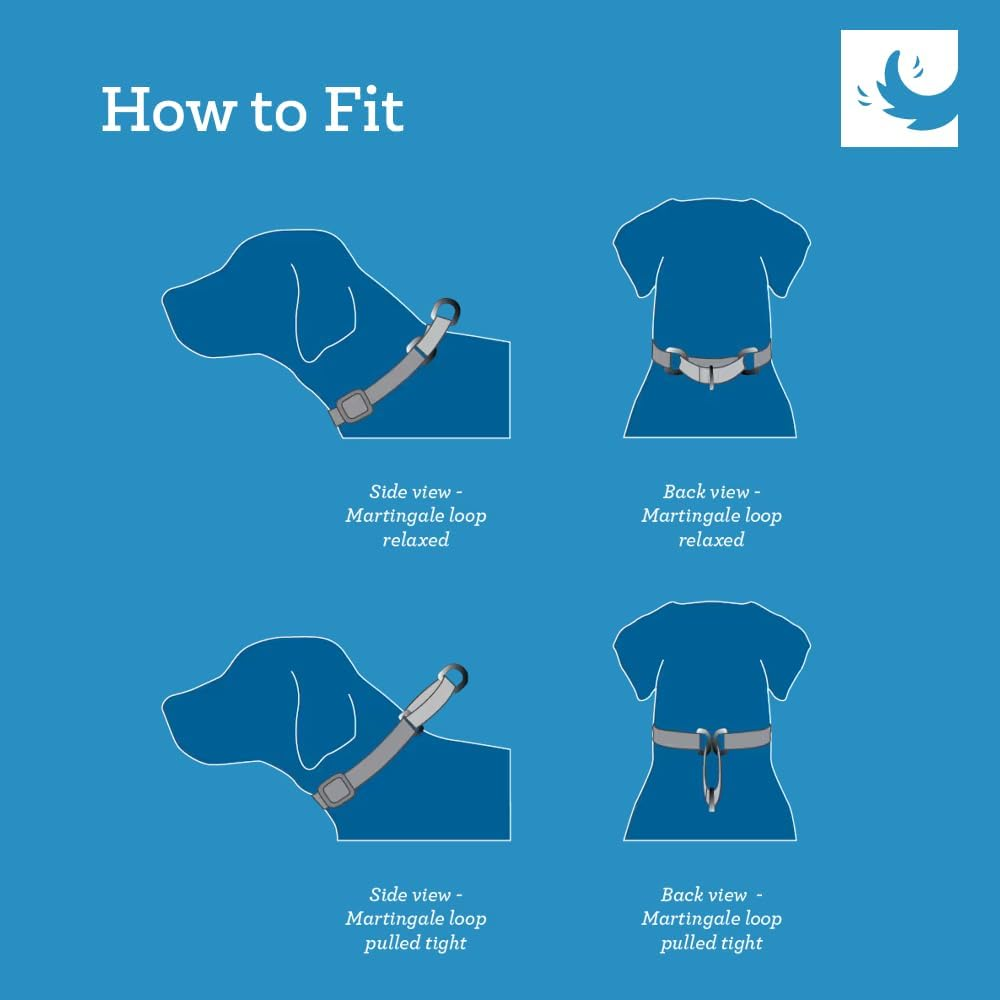 How to Fit

Side view - Martingale loop relaxed

Back view - Martingale loop relaxed

Side view - Martingale loop pulled tight

Back view - Martingale loop pulled tight