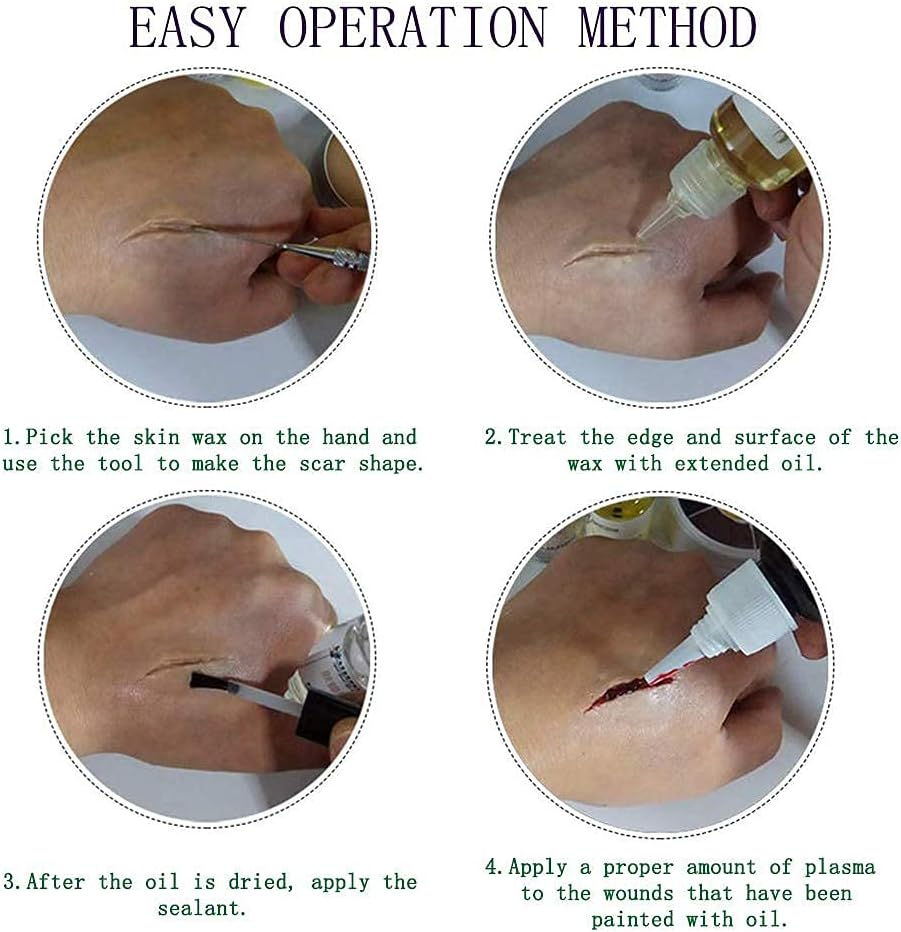 EASY OPERATION METHOD

1. Pick the skin wax on the hand and use the tool to make the scar shape.

2. Treat the edge and surface of the wax with extended oil.

3. After the oil is dried, apply the sealant.

4. Apply a proper amount of plasma to the wounds that have been painted with oil.