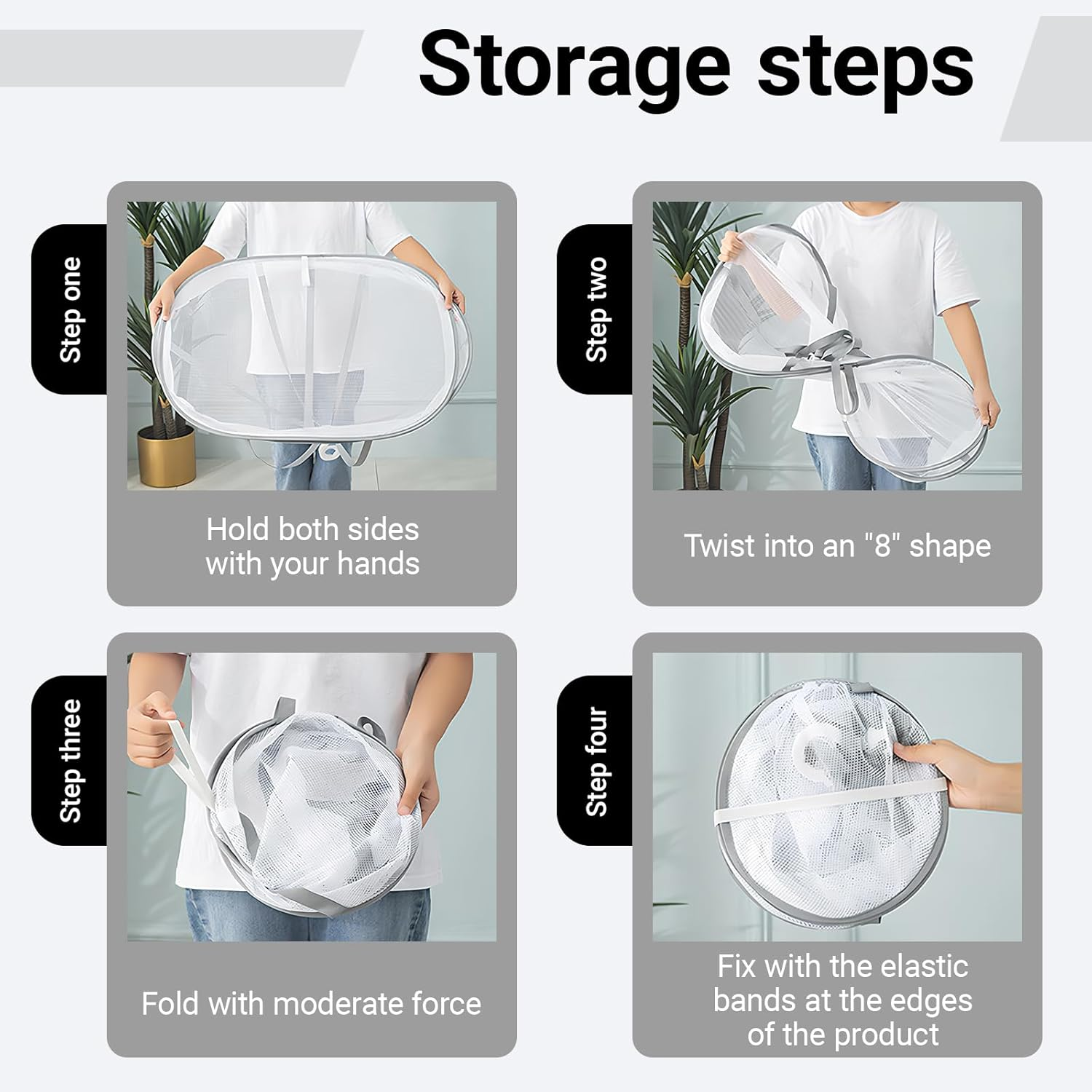 Storage steps

Step one

Hold both sides with your hands

Step two

Twist into an "8" shape

Step three

Fold with moderate force

Step four

Fix with the elastic bands at the edges of the product