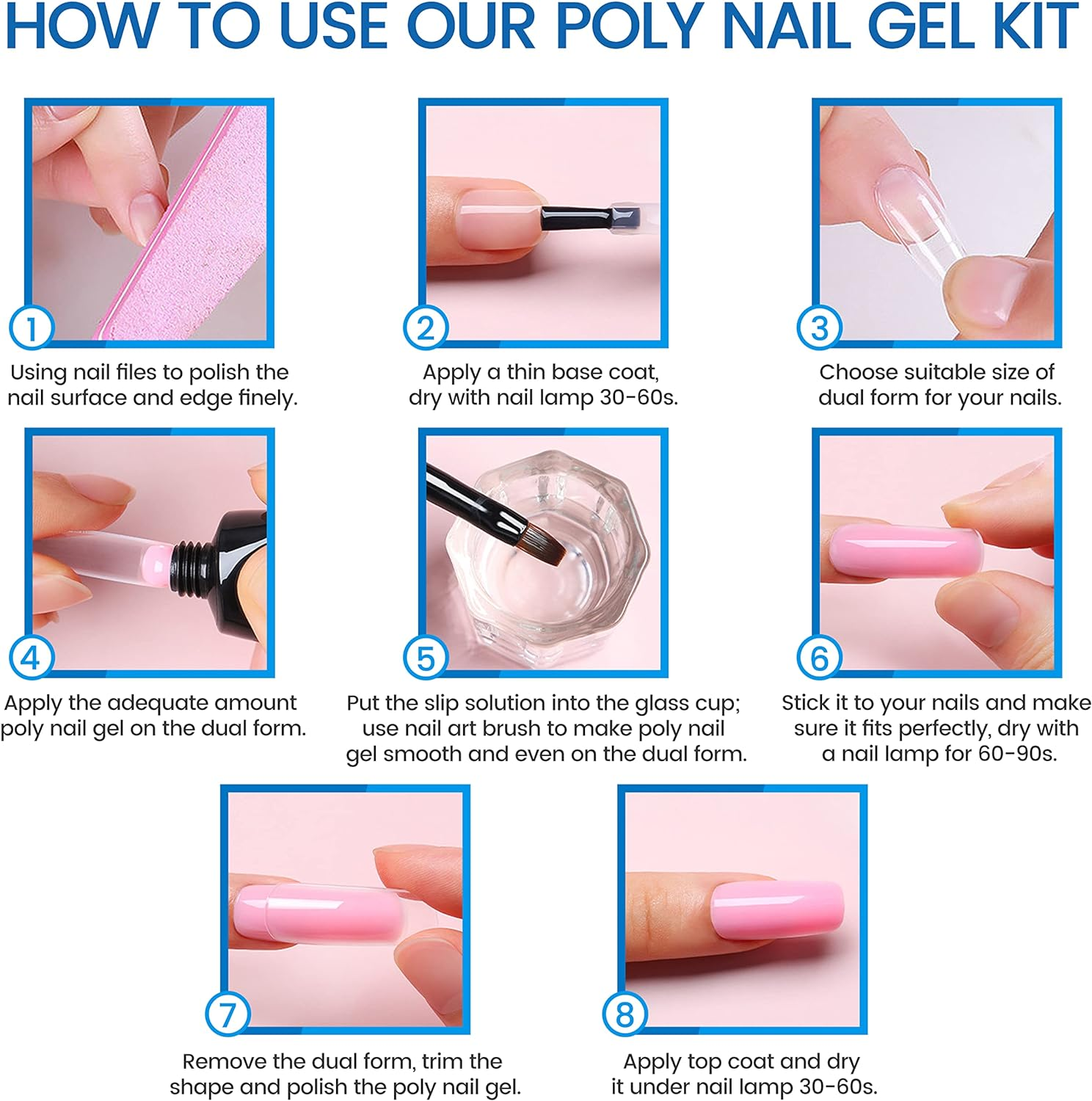 HOW TO USE OUR POLY NAIL GEL KIT

1
Using nail files to polish the nail surface and edge finely.

2
Apply a thin base coat, dry with nail lamp 30-60s.

3
Choose suitable size of dual form for your nails.

4
Apply the adequate amount poly nail gel on the dual form.

5
Put the slip solution into the glass cup; use nail art brush to make poly nail gel smooth and even on the dual form.

6
Stick it to your nails and make sure it fits perfectly, dry with a nail lamp for 60-90s.

7
Remove the dual form, trim the shape and polish the poly nail gel.

8
Apply top coat and dry it under nail lamp 30-60s.