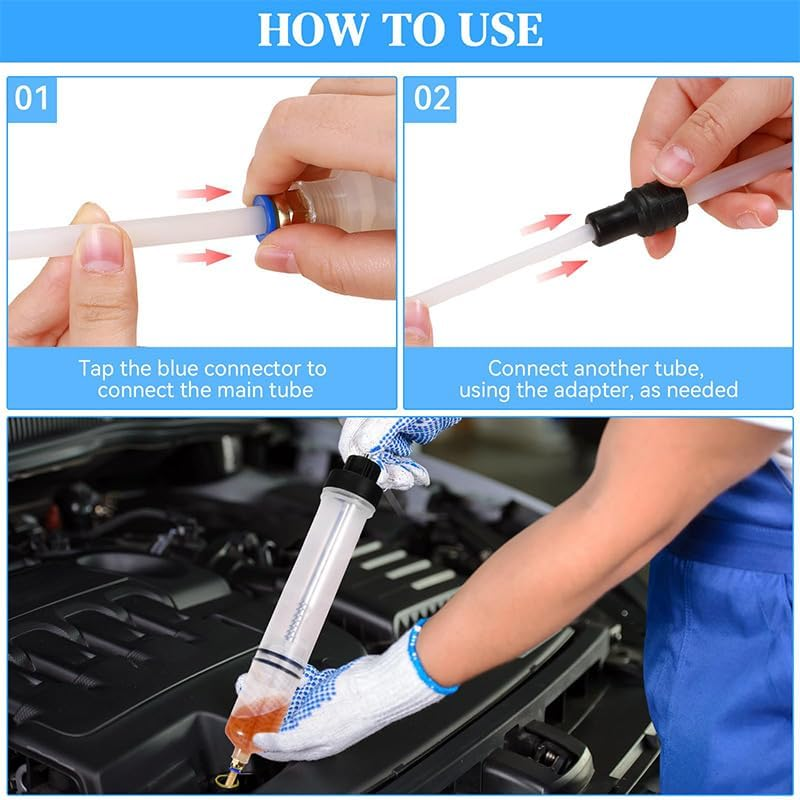 HOW TO USE

01

Tap the blue connector to connect the main tube

02

Connect another tube, using the adapter, as needed