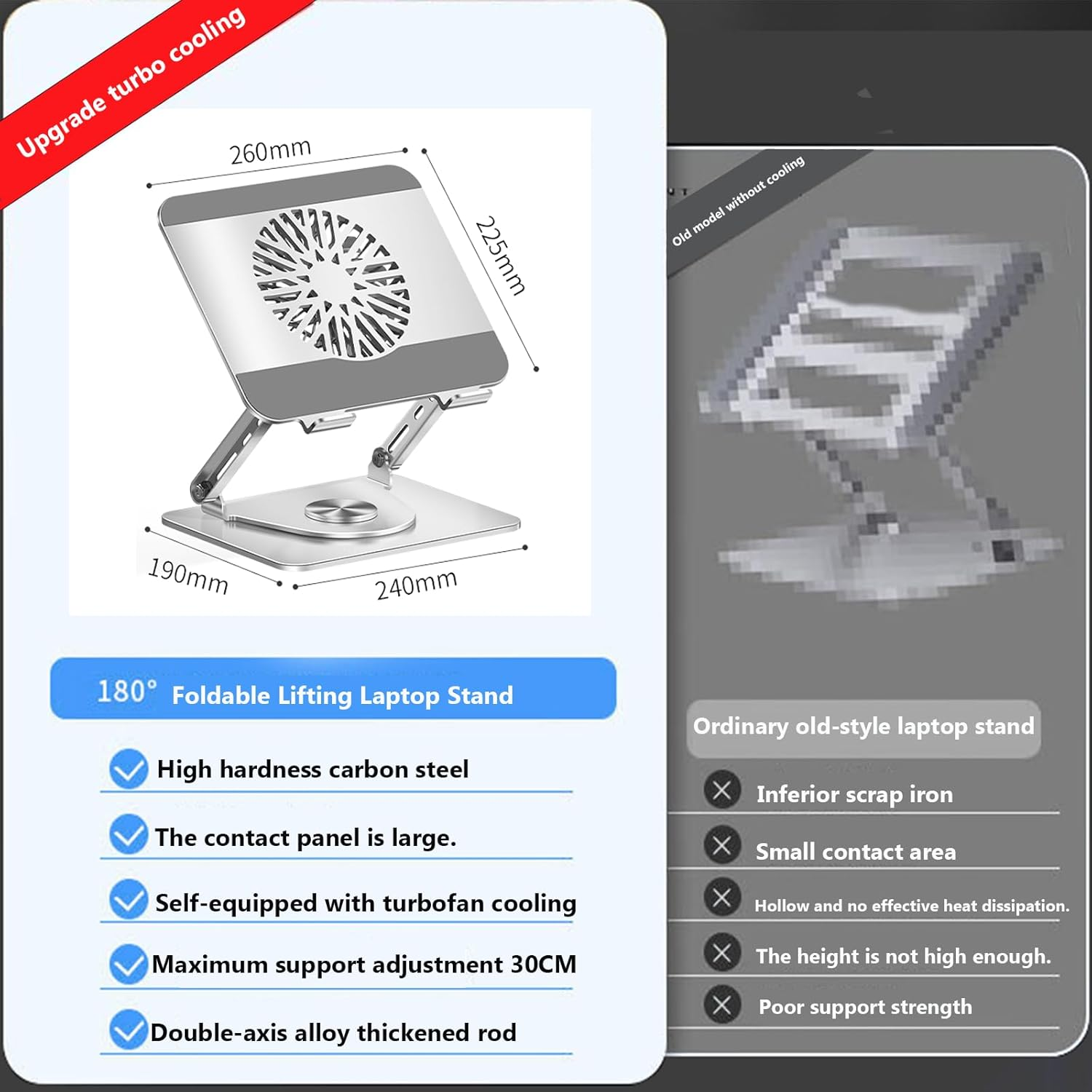 Upgrade turbo cooling

260mm

225mm

190mm

240mm

180° Foldable Lifting Laptop Stand

High hardness carbon steel

The contact panel is large.

Self-equipped with turbofan cooling

Maximum support adjustment 30CM

Double-axis alloy thickened rod

Old model without cooling

Ordinary old-style laptop stand

Inferior scrap iron

Small contact area

Hollow and no effective heat dissipation.

The height is not high enough.

Poor support strength