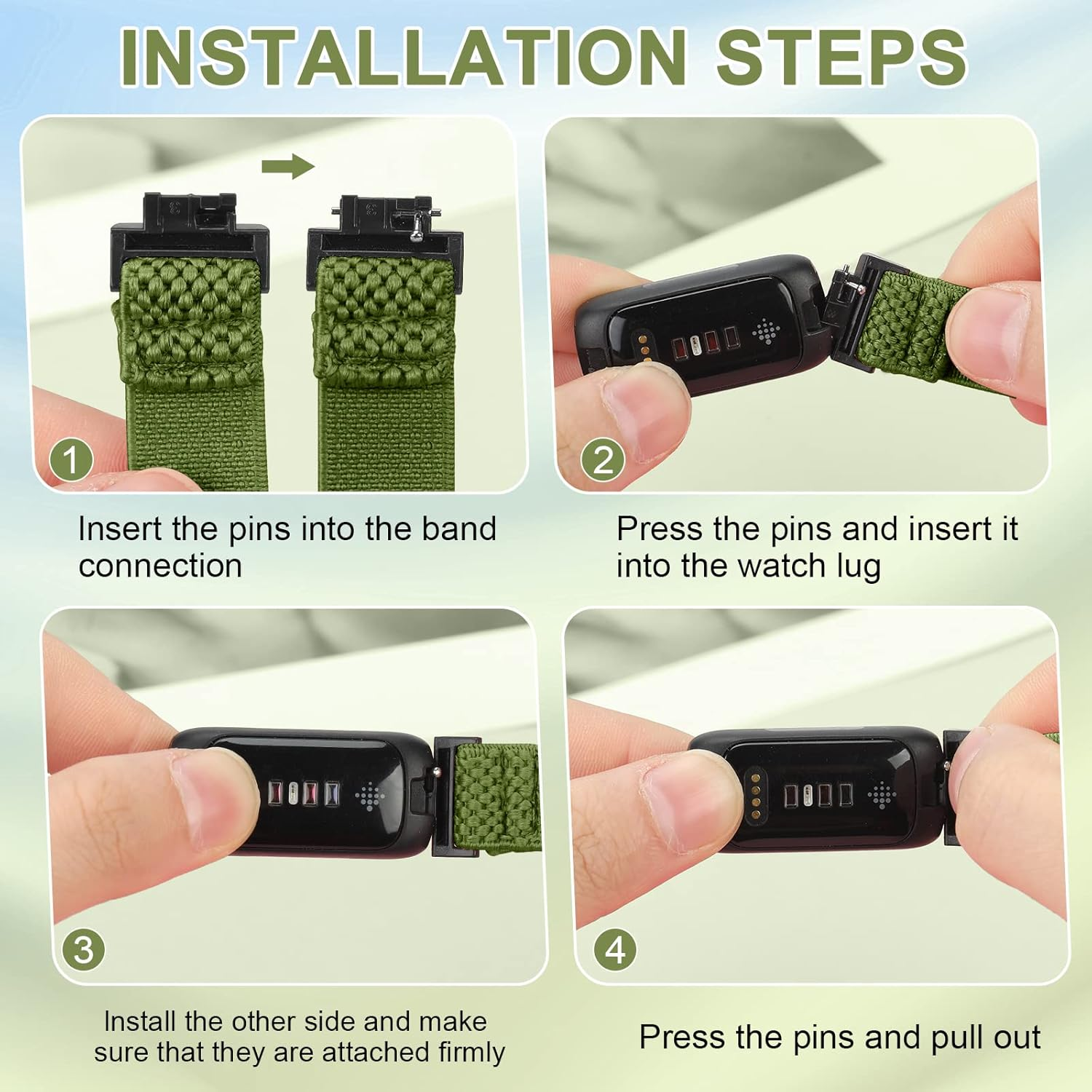 INSTALLATION STEPS

1

Insert the pins into the band connection

2

Press the pins and insert it into the watch lug

3

Install the other side and make sure that they are attached firmly

4

Press the pins and pull out