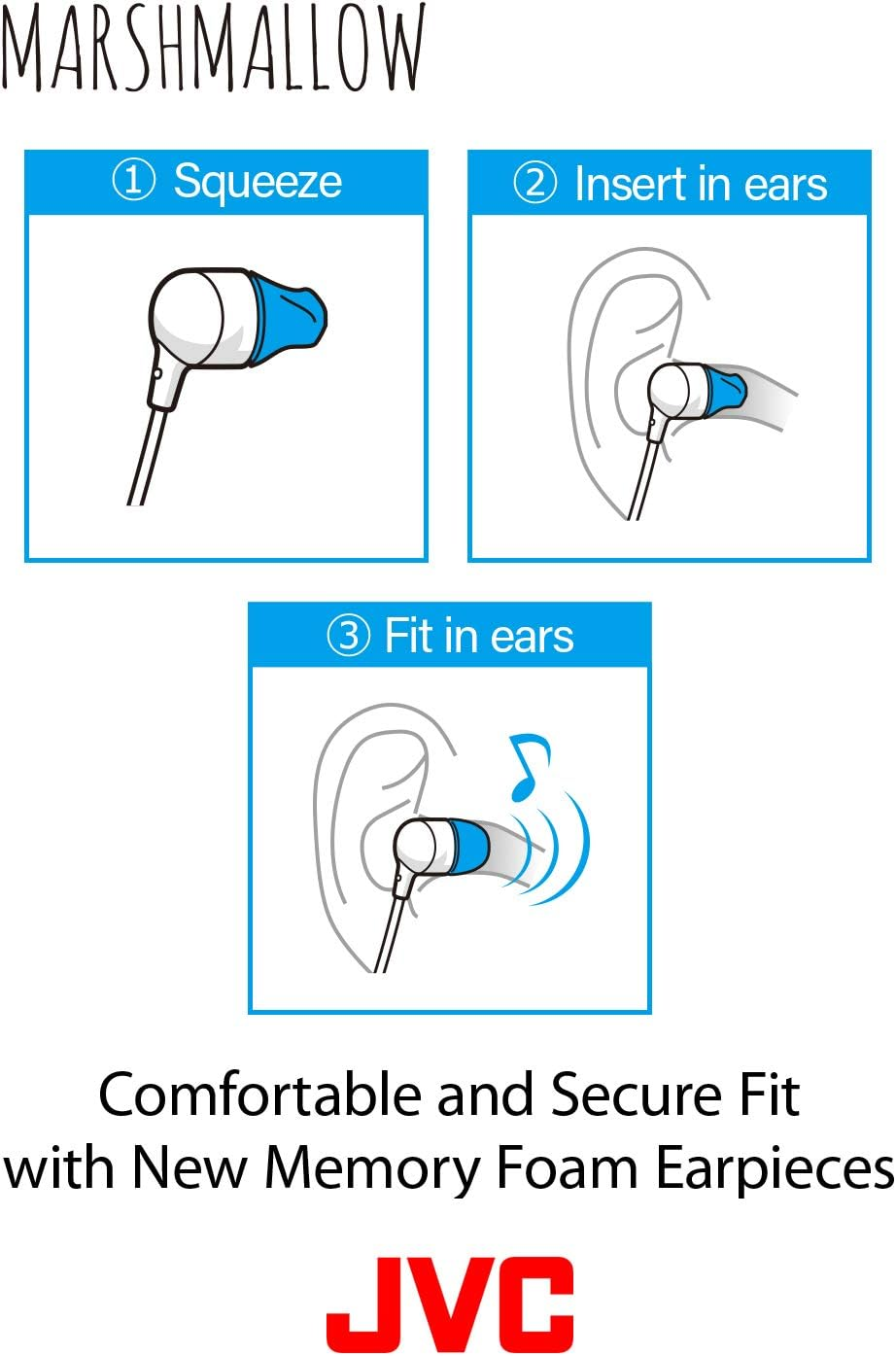 MARSHMALLOW

① Squeeze

② Insert in ears

③ Fit in ears

Comfortable and Secure Fit with New Memory Foam Earpieces

JVC