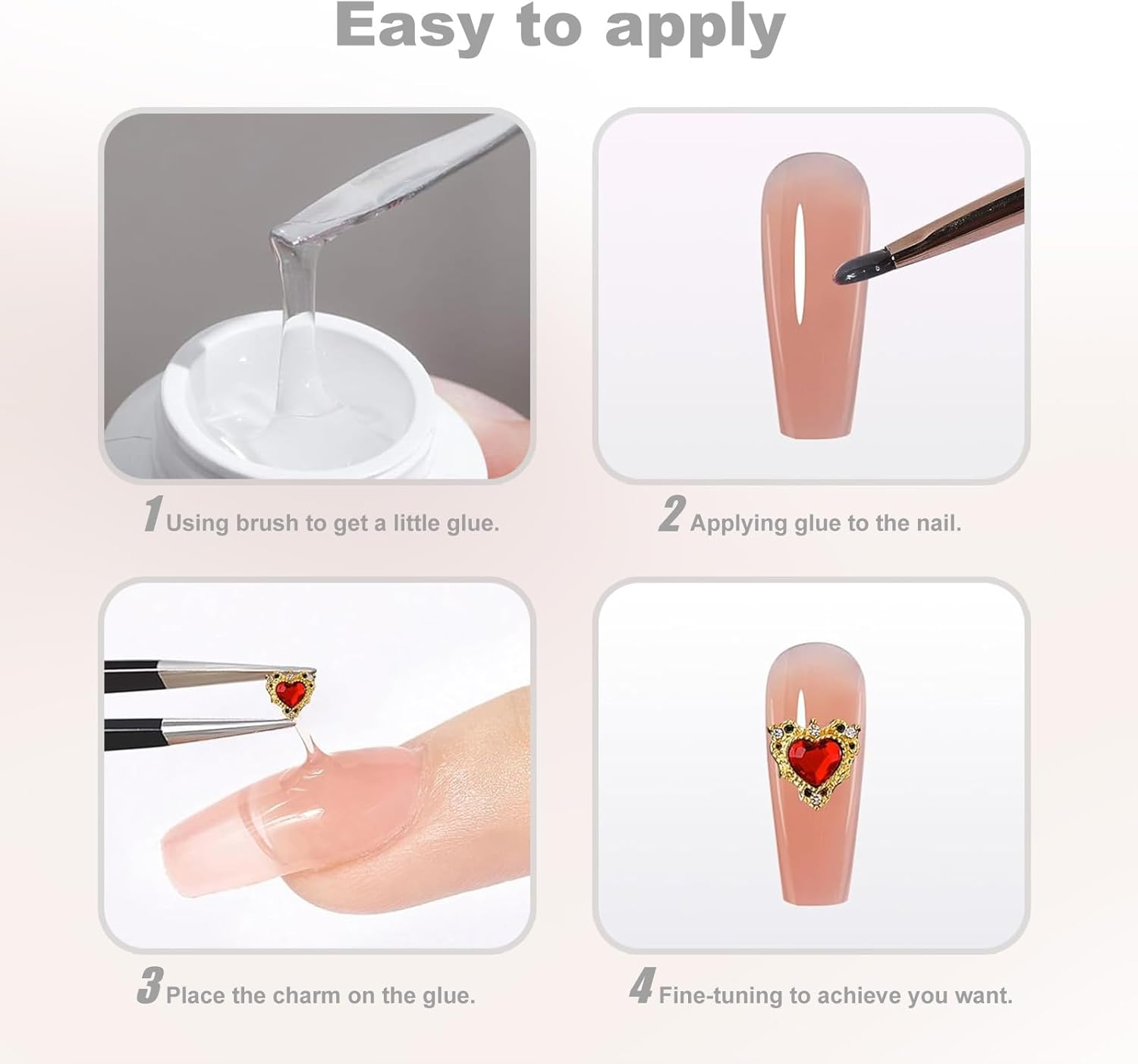 Easy to apply

1 Using brush to get a little glue.

2 Applying glue to the nail.

3 Place the charm on the glue.

4 Fine-tuning to achieve you want.