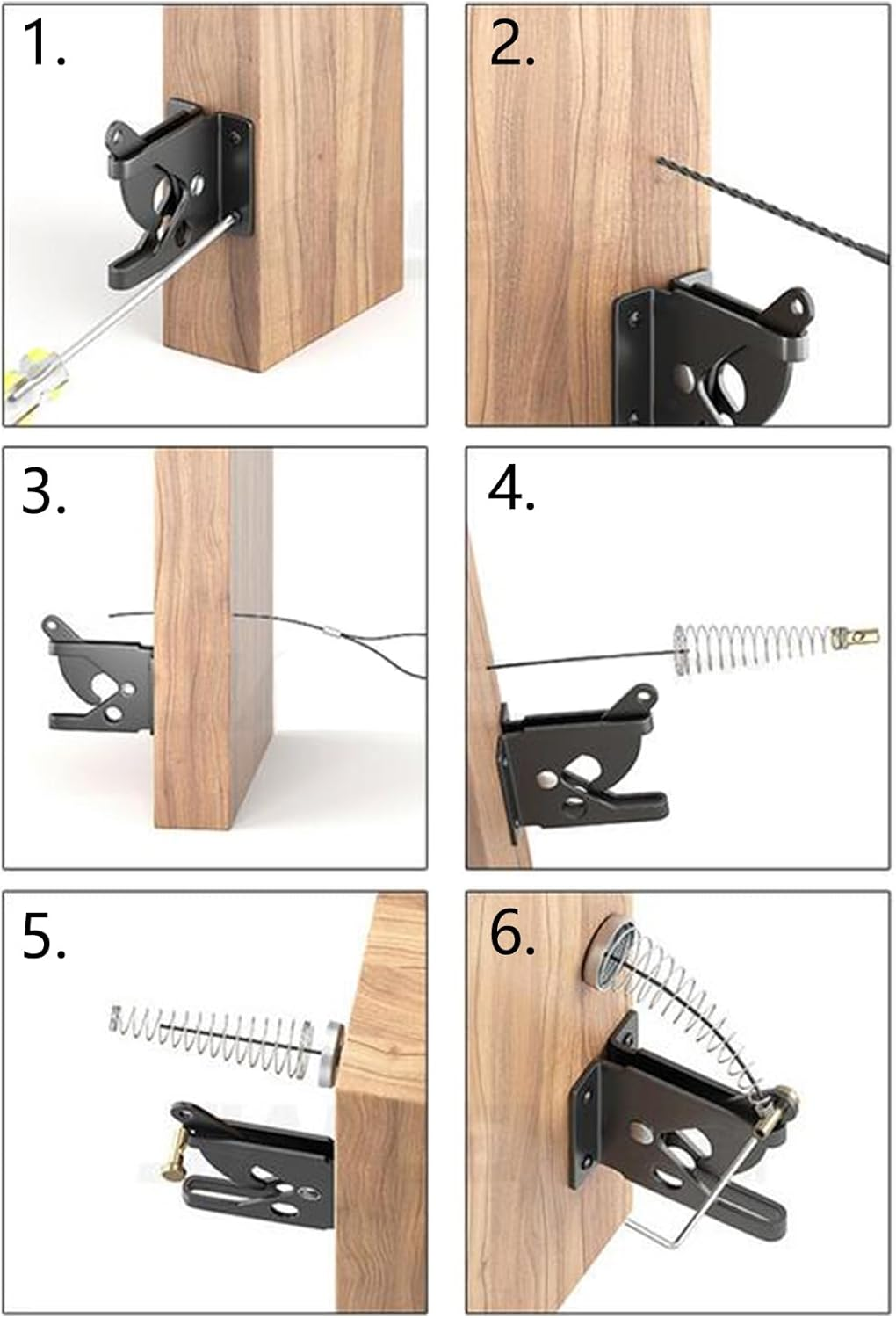 1.

2.

3.

4.

5.

6.