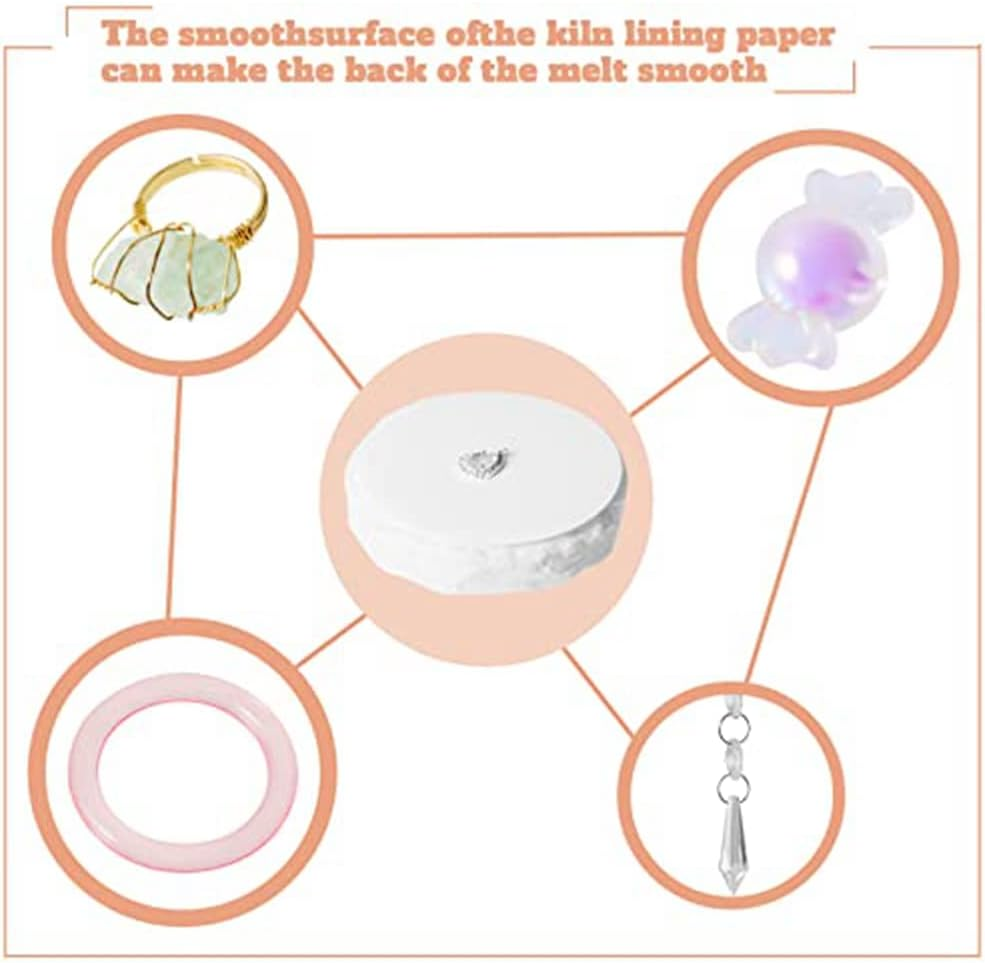 The smoothsurface ofthe kiln lining paper can make the back of the melt smooth