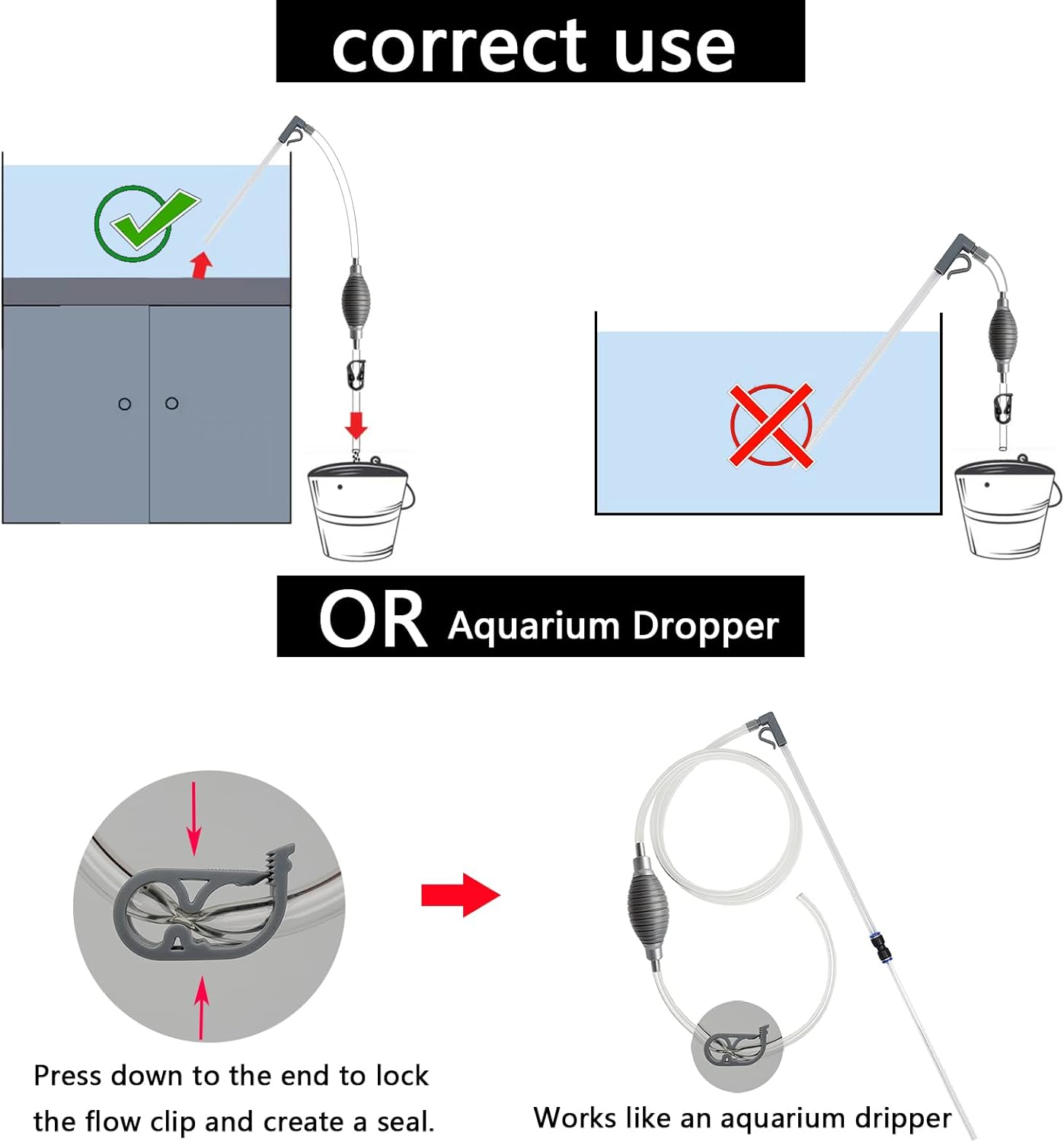 correct use

OR Aquarium Dropper

Press down to the end to lock the flow clip and create a seal.

Works like an aquarium dripper