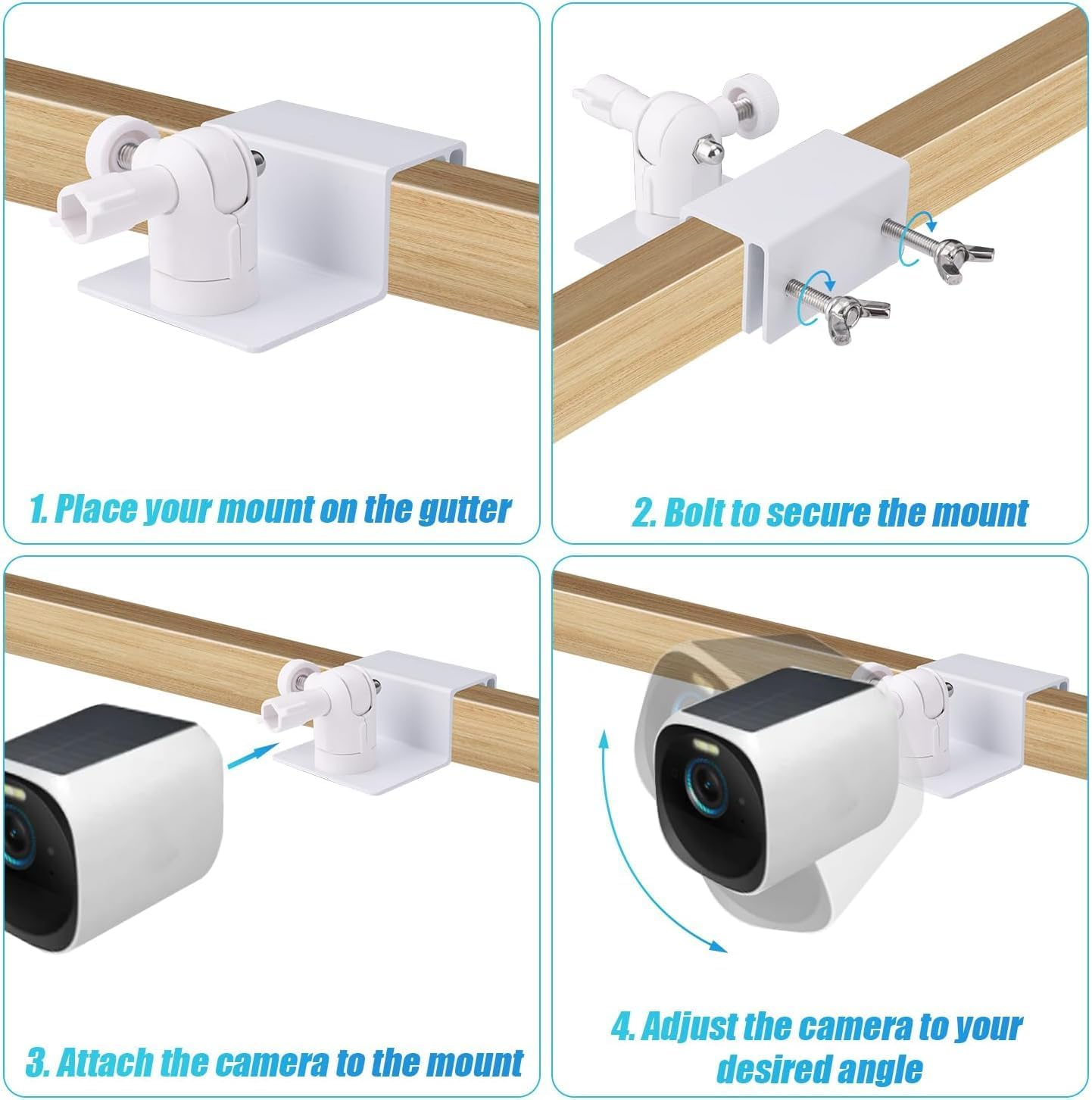 1. Place your mount on the gutter

2. Bolt to secure the mount

3. Attach the camera to the mount

4. Adjust the camera to your desired angle