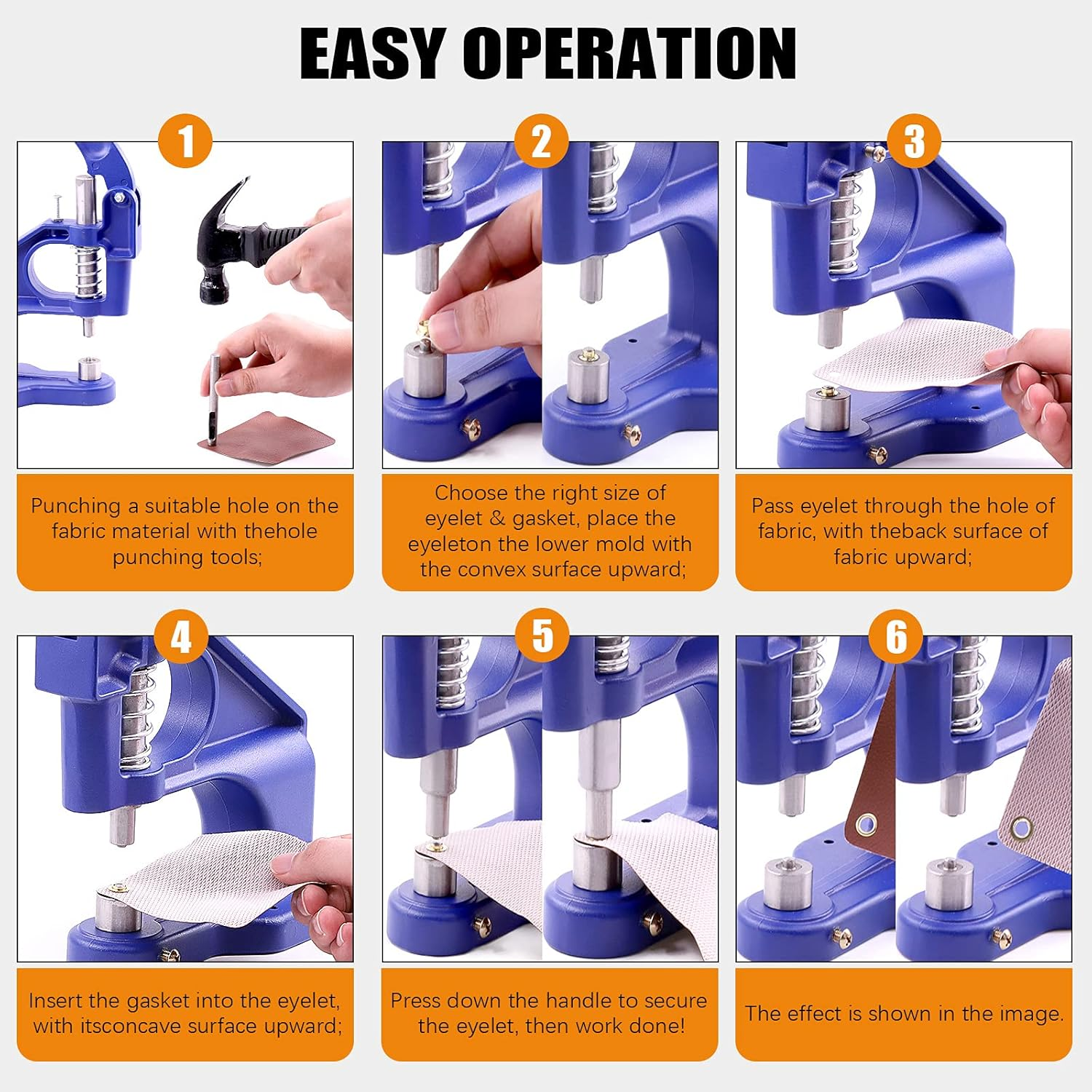 EASY OPERATION

1

Punching a suitable hole on the fabric material with thehole punching tools;

2

Choose the right size of eyelet & gasket, place the eyeleton the lower mold with the convex surface upward;

3

Pass eyelet through the hole of fabric, with theback surface of fabric upward;

4

Insert the gasket into the eyelet, with itsconcave surface upward;

5

Press down the handle to secure the eyelet, then work done!

6

The effect is shown in the image.