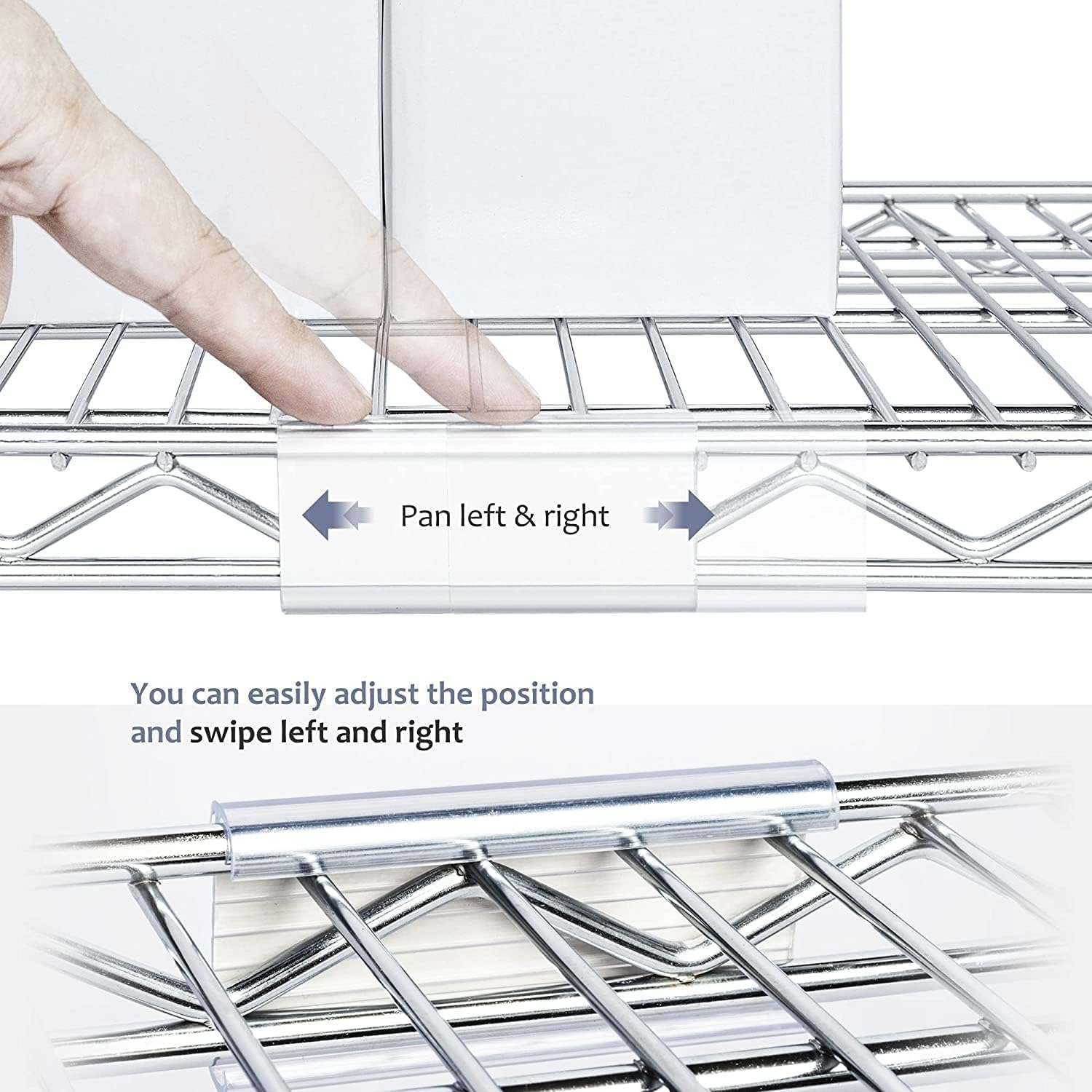 Pan left & right

You can easily adjust the position and swipe left and right