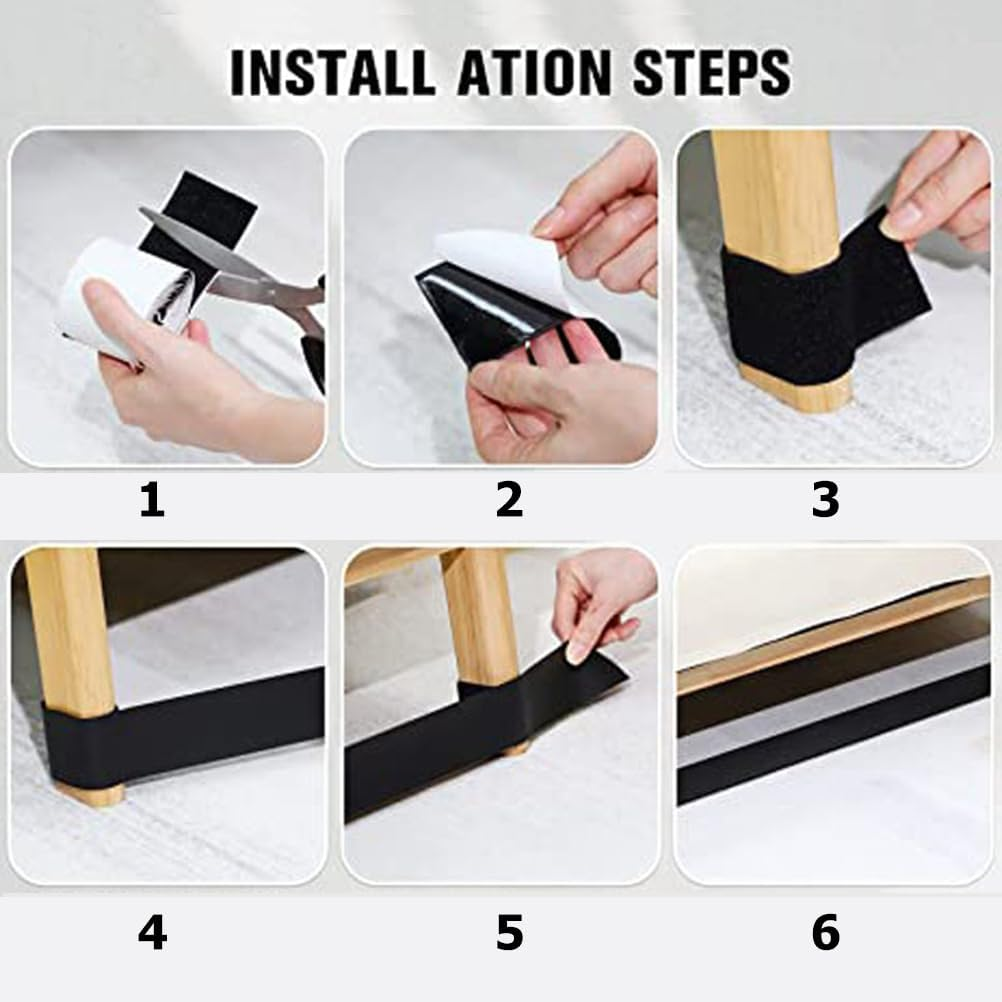 INSTALL ATION STEPS

1

2

3

4

5

6