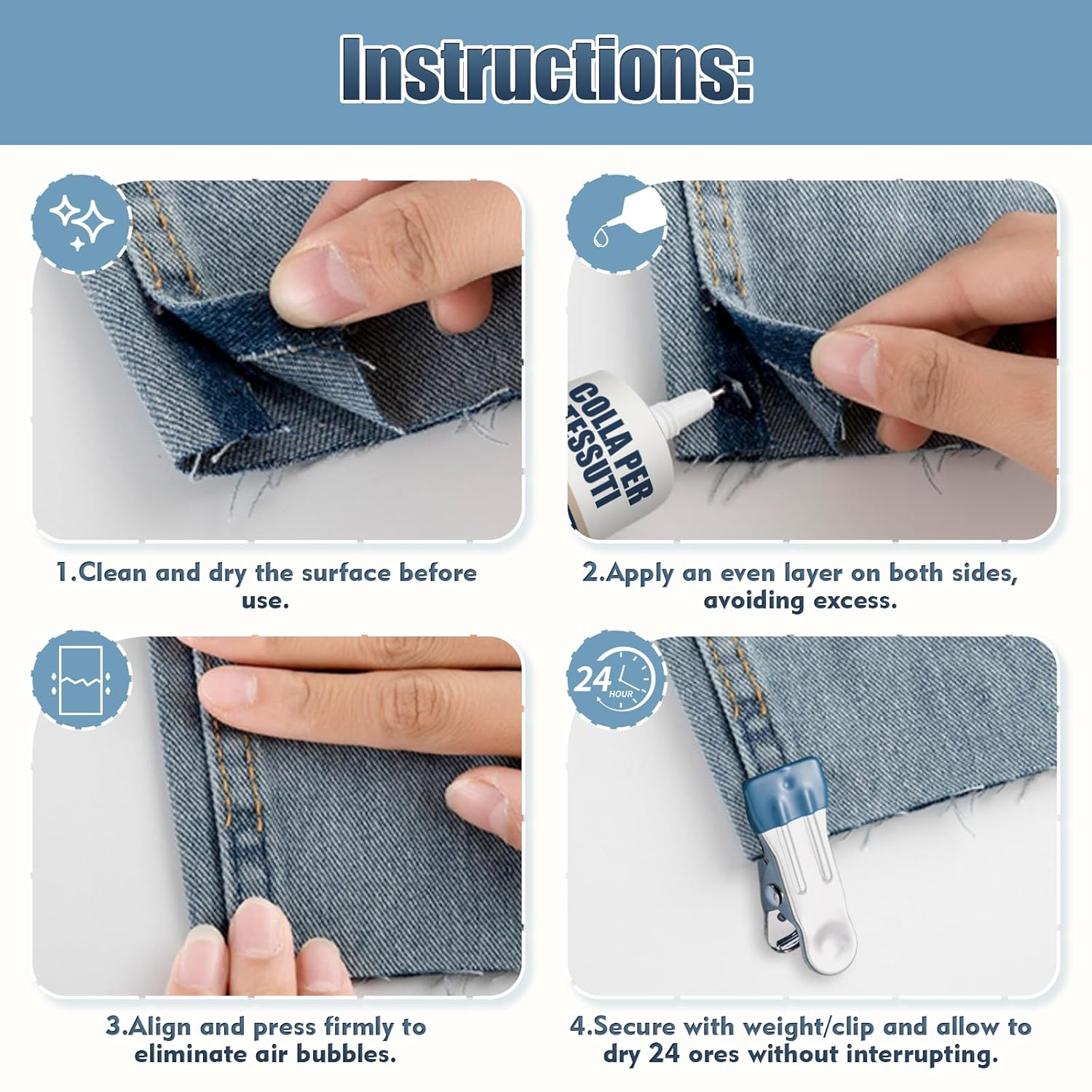 Instructions:

COLLA PER TESSUTI

1.Clean and dry the surface before use.

2.Apply an even layer on both sides, avoiding excess.

24 HOUR

3.Align and press firmly to eliminate air bubbles.

4.Secure with weight/clip and allow to dry 24 ores without interrupting.