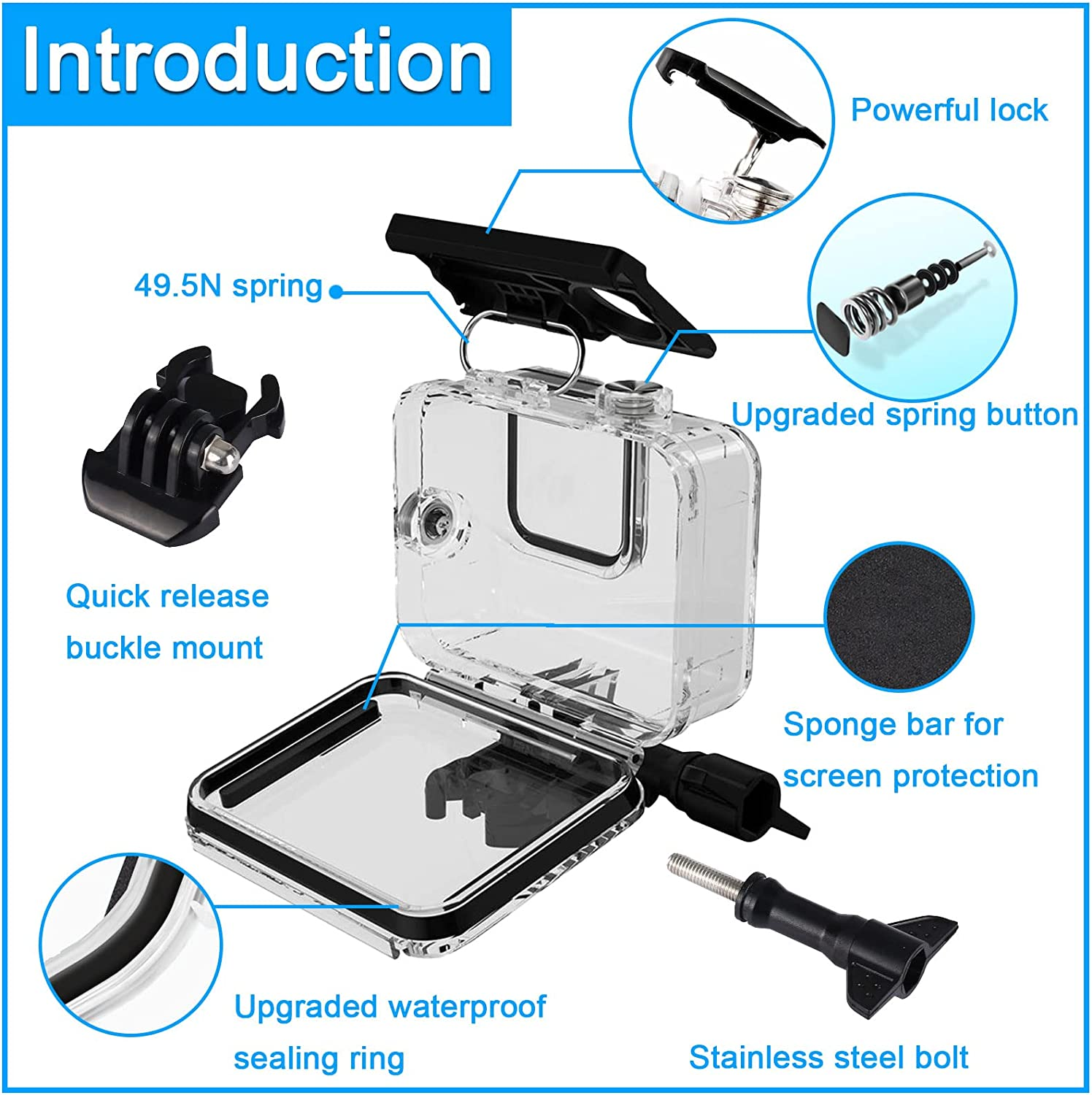 Introduction

Powerful lock

49.5N spring

Upgraded spring button

Quick release buckle mount

Sponge bar for screen protection

Upgraded waterproof sealing ring

Stainless steel bolt