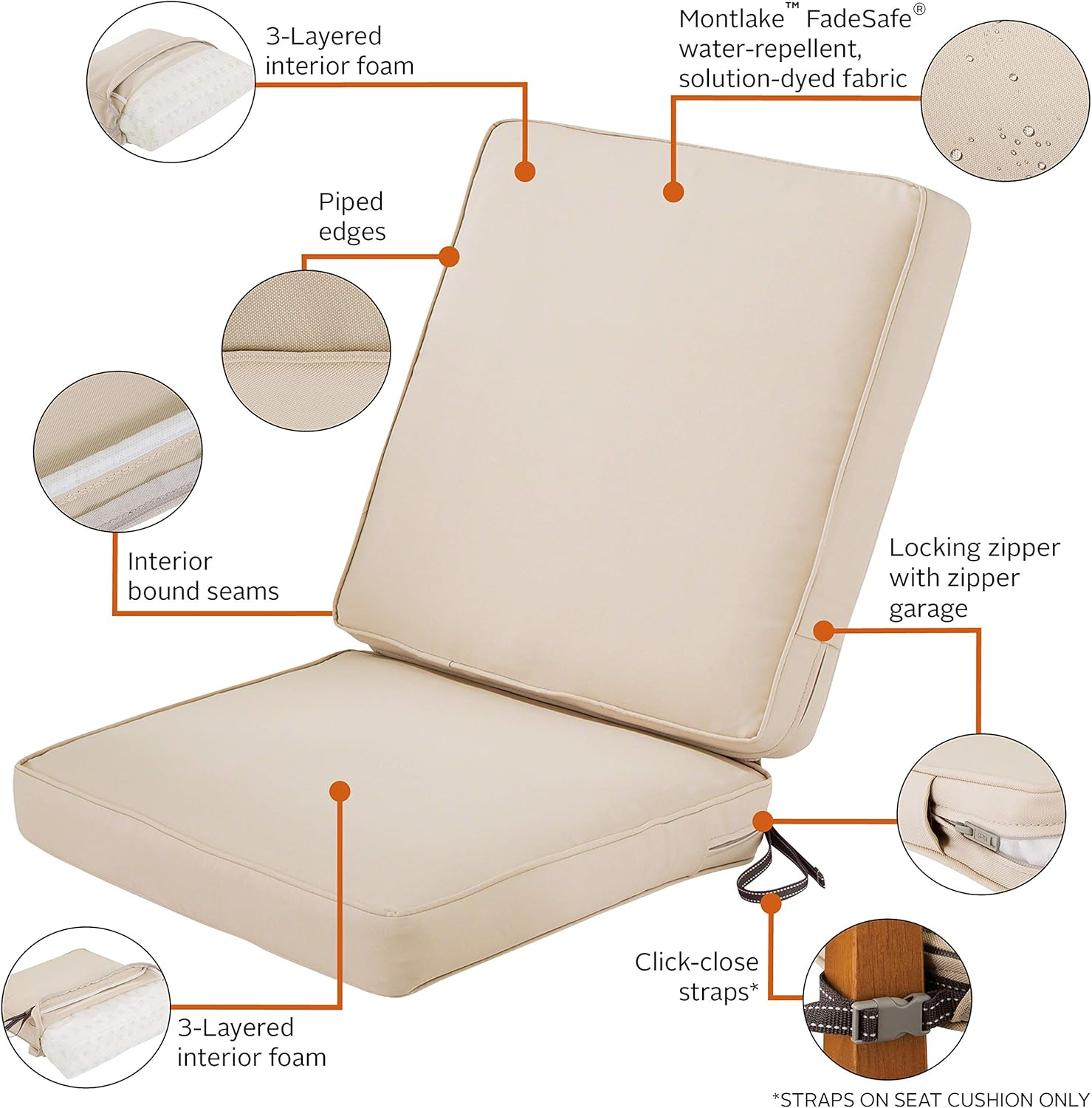 3-Layered interior foam

Montlake™ FadeSafe® water-repellent, solution-dyed fabric

Piped edges

Interior bound seams

Locking zipper with zipper garage

Click-close straps*

3-Layered interior foam

*STRAPS ON SEAT CUSHION ONLY