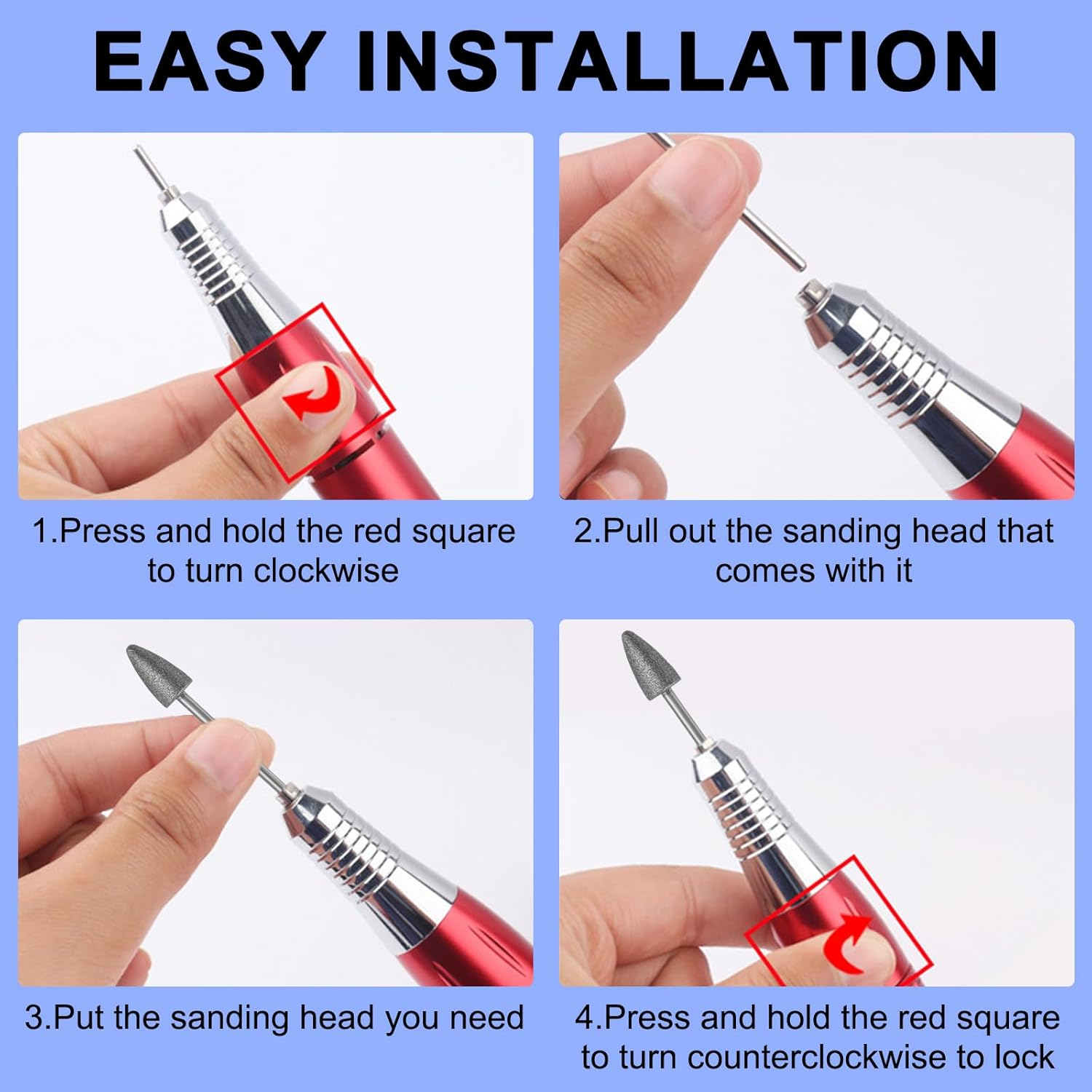 EASY INSTALLATION

1.Press and hold the red square to turn clockwise

2.Pull out the sanding head that comes with it

3.Put the sanding head you need

4.Press and hold the red square to turn counterclockwise to lock