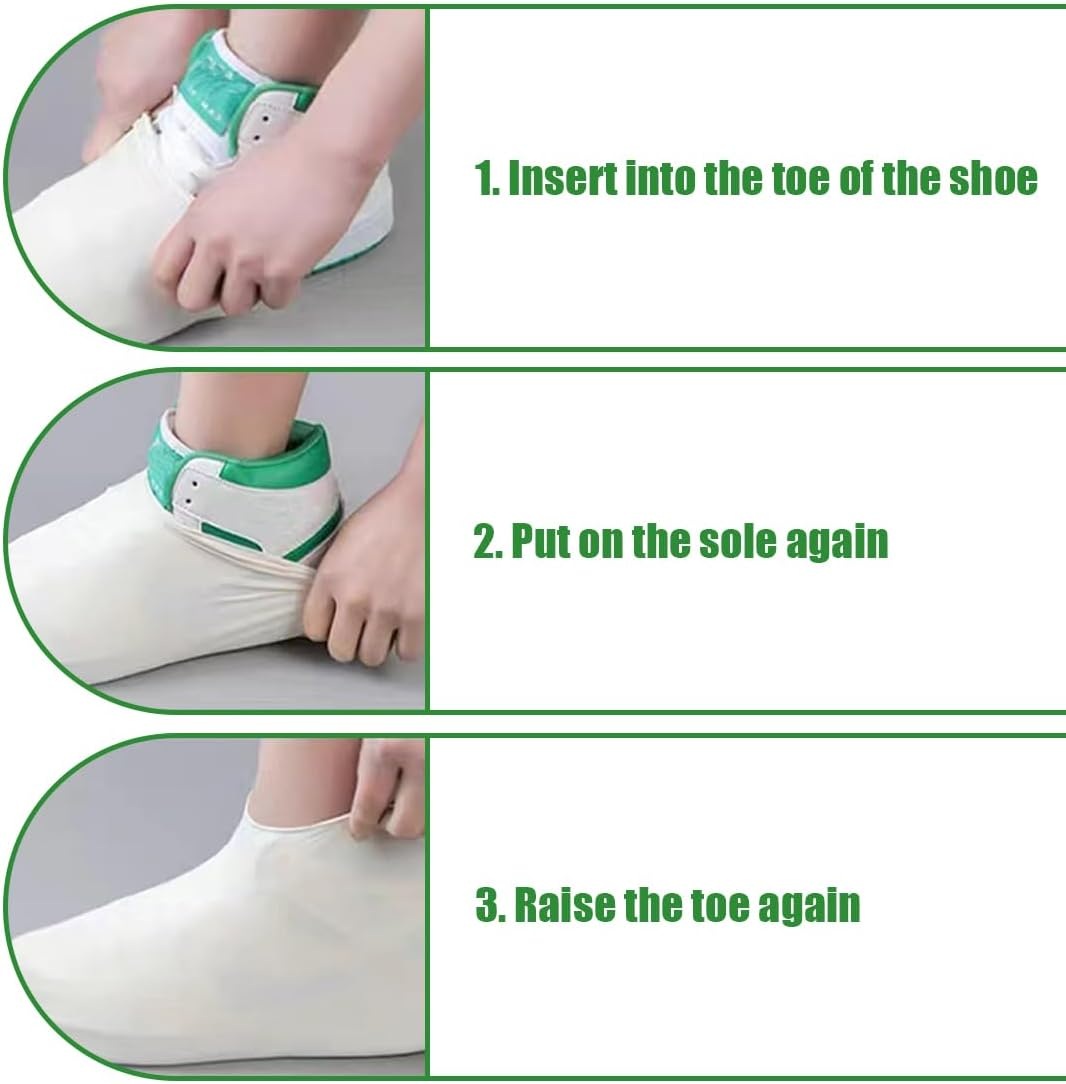 1. Insert into the toe of the shoe

2. Put on the sole again

3. Raise the toe again