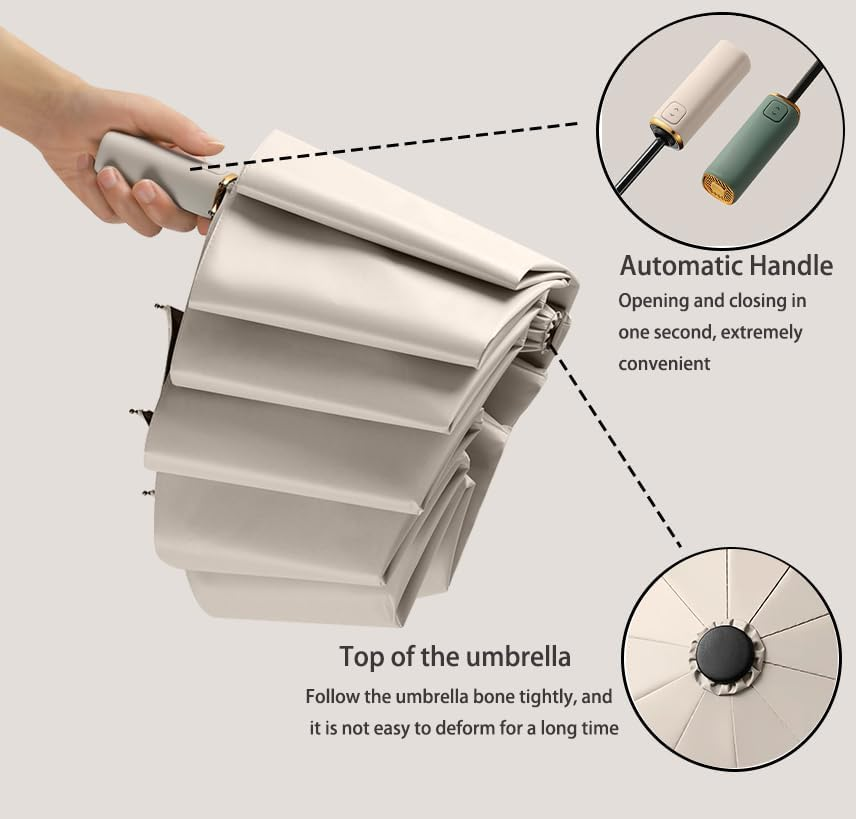 Automatic Handle
Opening and closing in one second, extremely convenient

Top of the umbrella
Follow the umbrella bone tightly, and it is not easy to deform for a long time