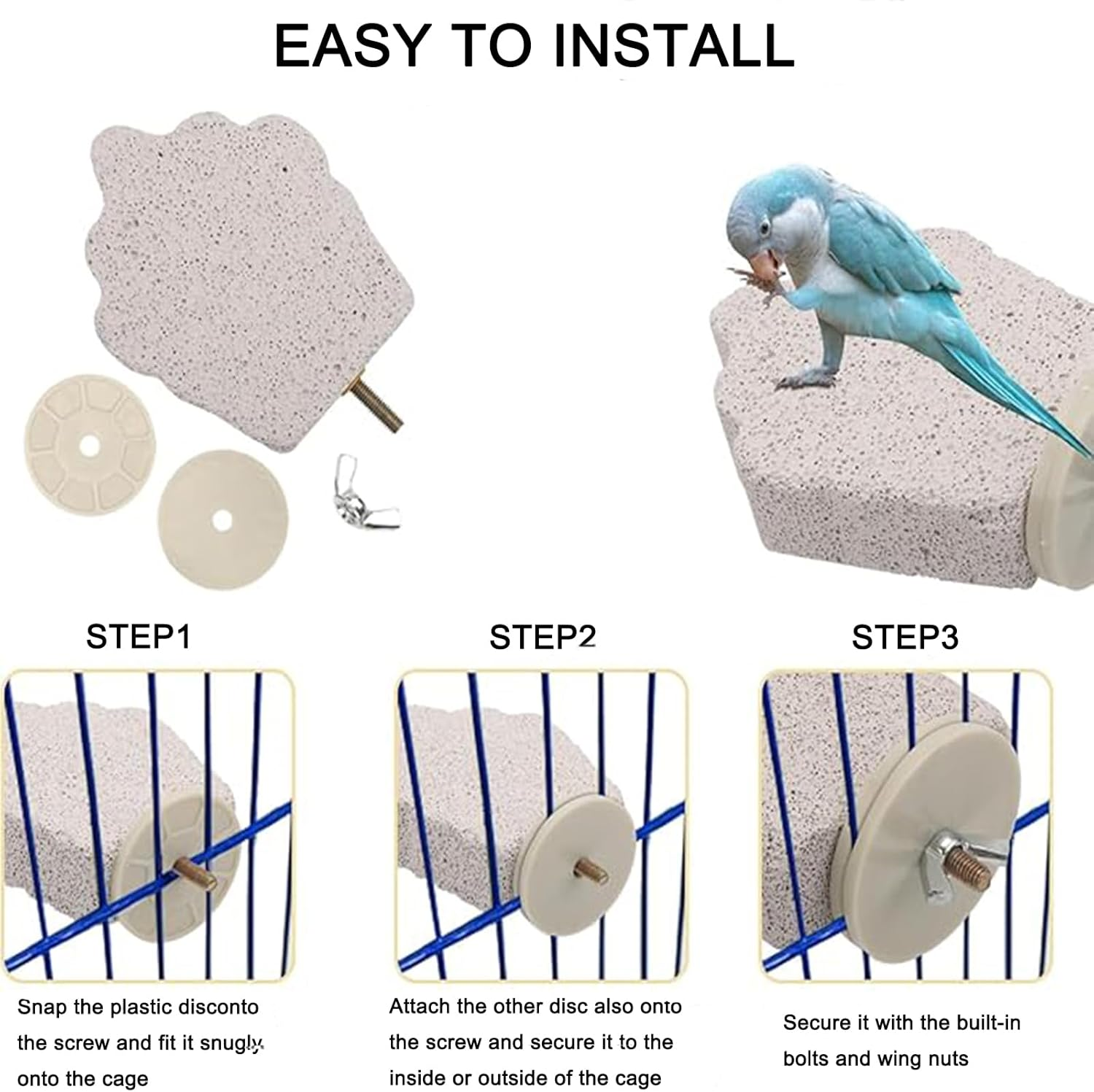 EASY TO INSTALL

STEP1

Snap the plastic disconto the screw and fit it snugly onto the cage

STEP2

Attach the other disc also onto the screw and secure it to the inside or outside of the cage

STEP3

Secure it with the built-in bolts and wing nuts