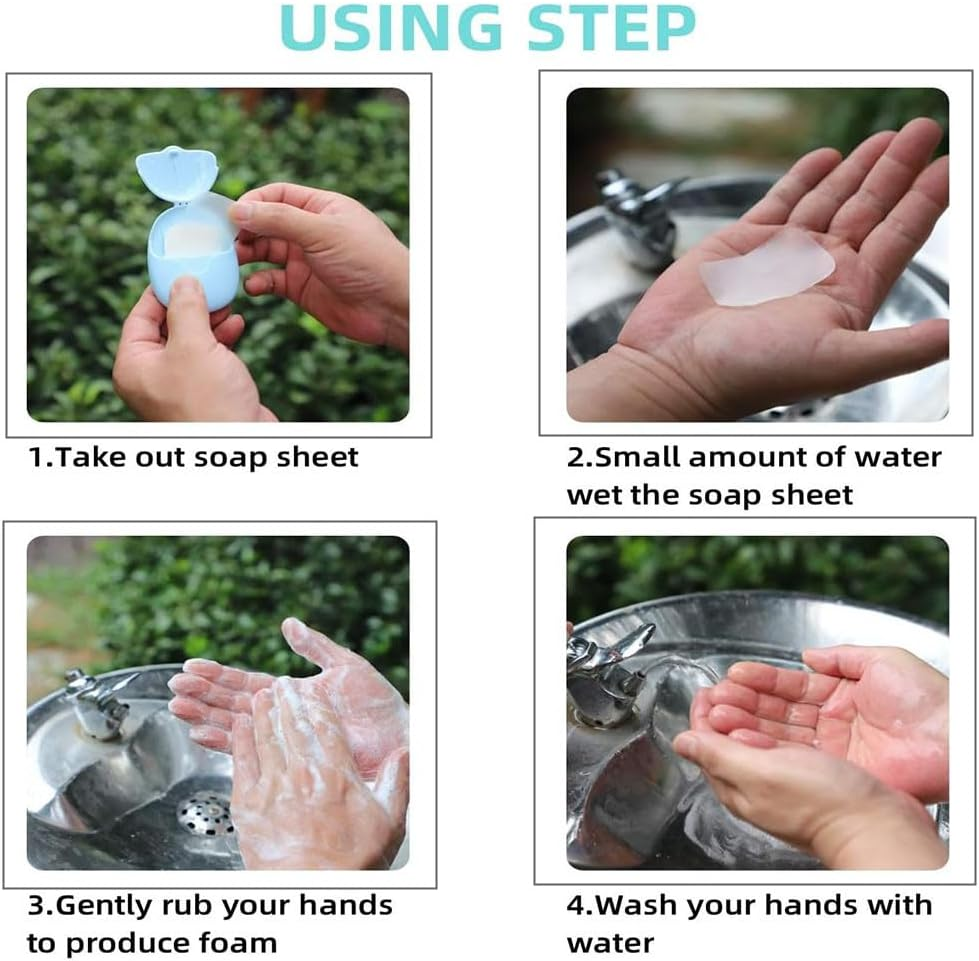 USING STEP

1.Take out soap sheet

2.Small amount of water wet the soap sheet

3.Gently rub your hands to produce foam

4.Wash your hands with water