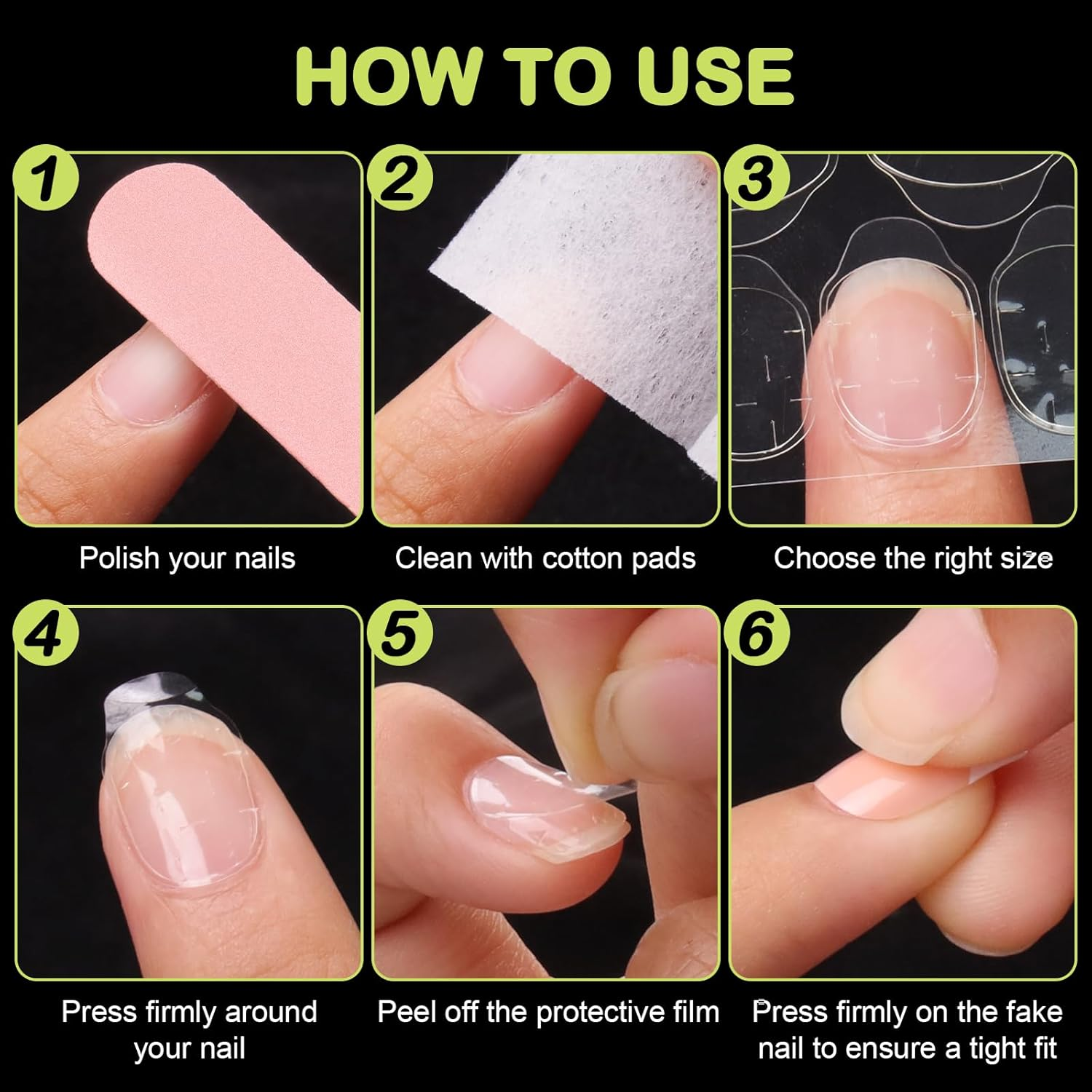 HOW TO USE

1

Polish your nails

2

Clean with cotton pads

3

Choose the right size

4

Press firmly around your nail

5

Peel off the protective film

6

Press firmly on the fake nail to ensure a tight fit