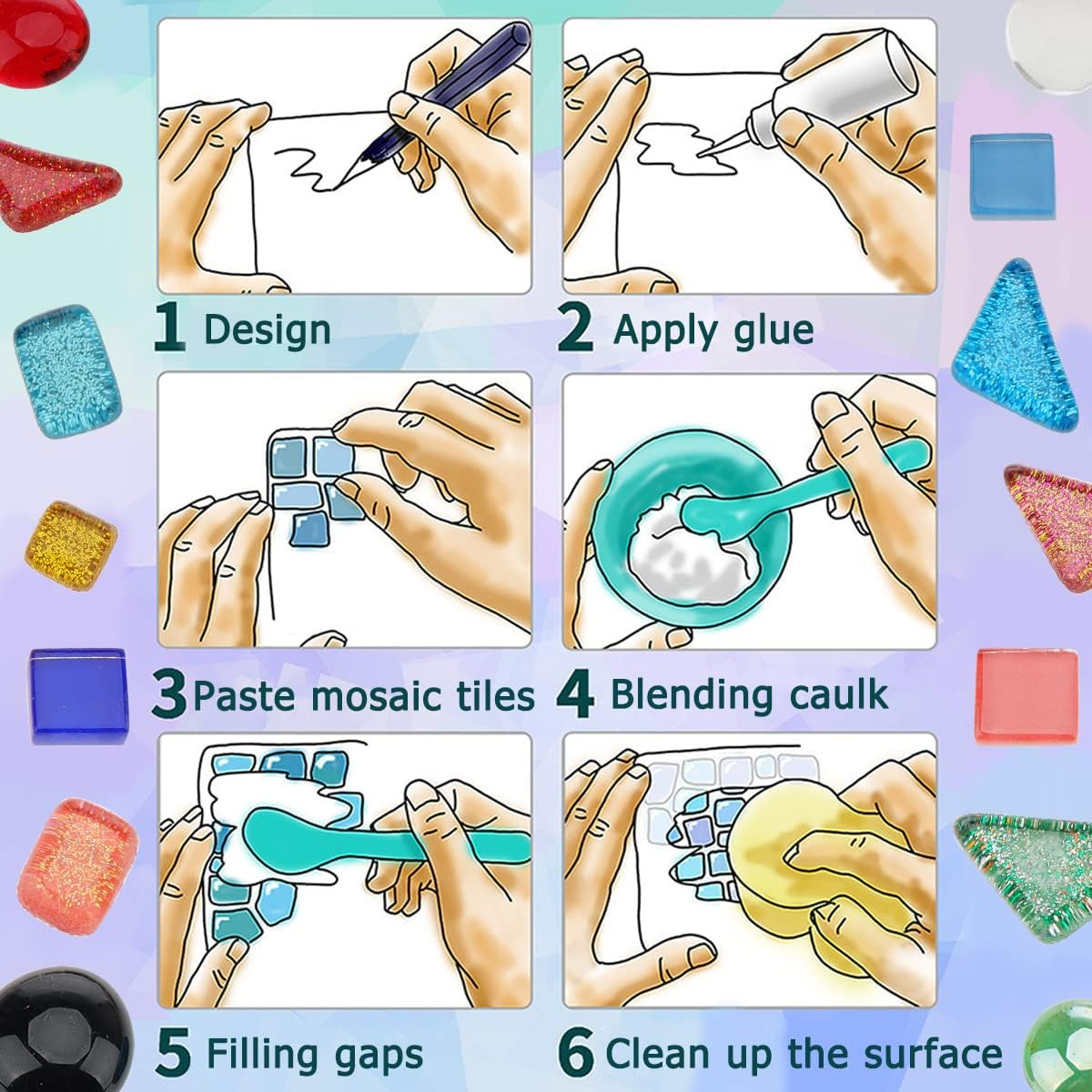 1 Design

2 Apply glue

3 Paste mosaic tiles

4 Blending caulk

5 Filling gaps

6 Clean up the surface