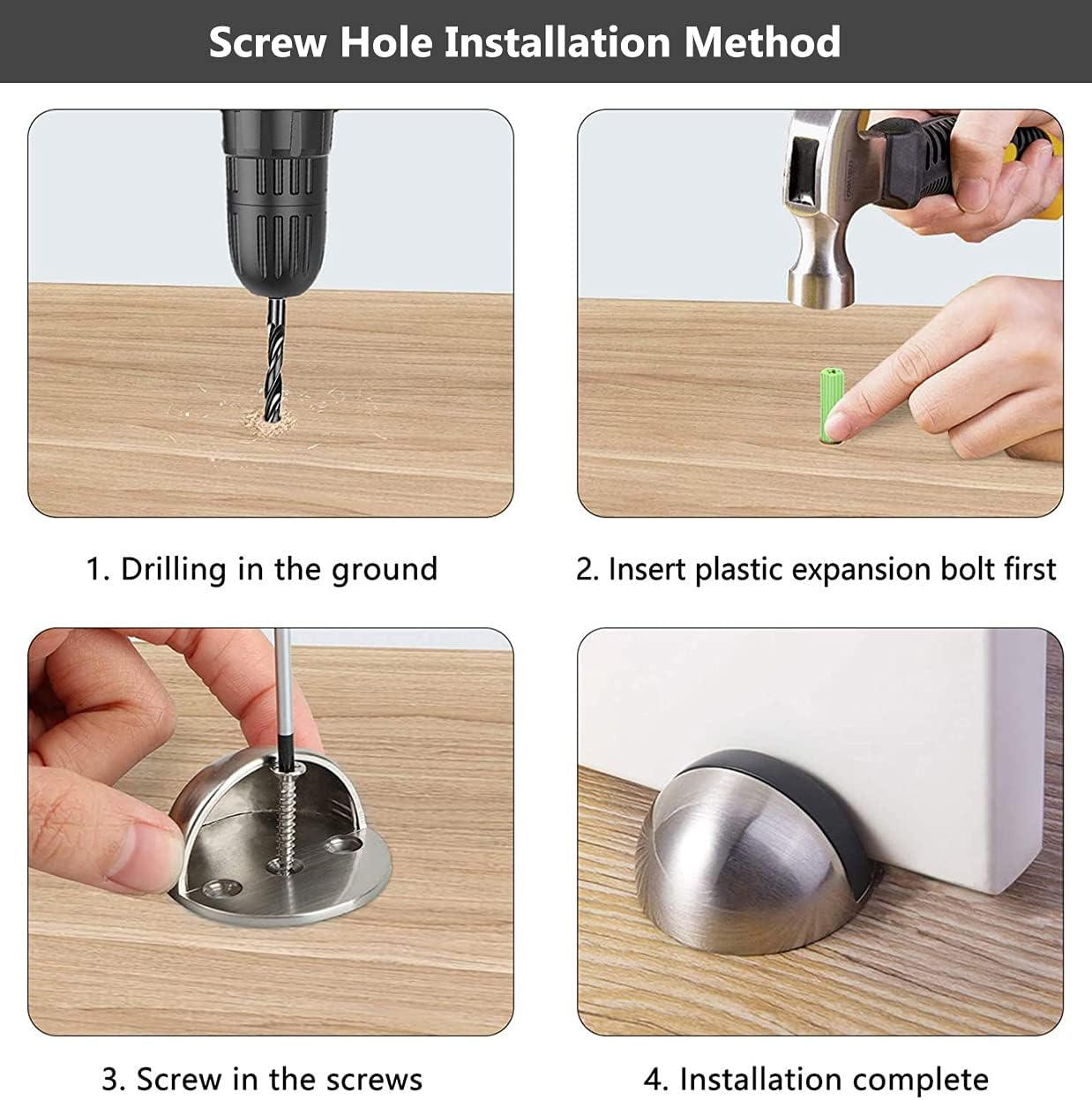 Screw Hole Installation Method

1. Drilling in the ground

2. Insert plastic expansion bolt first

3. Screw in the screws

4. Installation complete