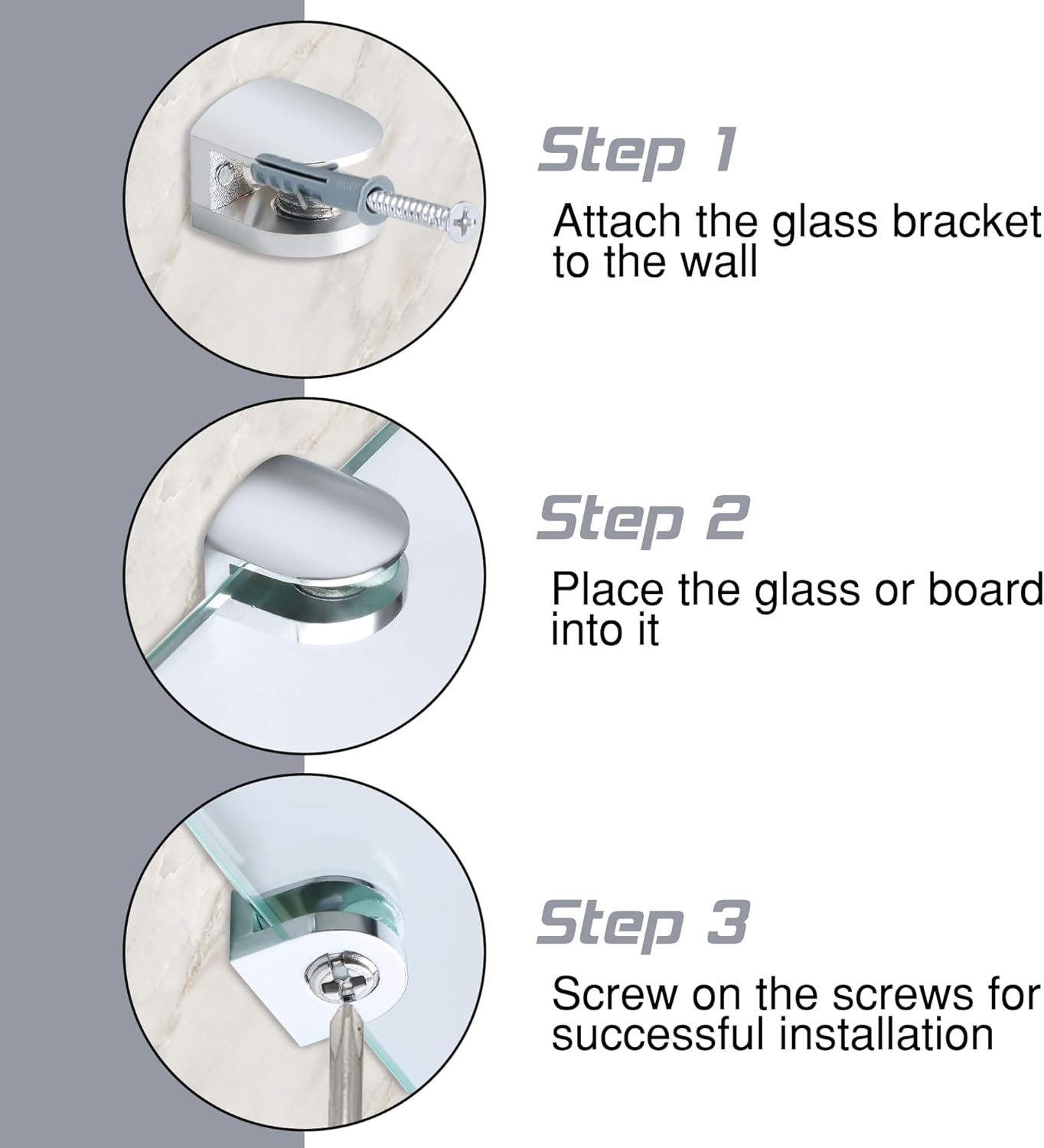 Step 1

Attach the glass bracket to the wall

Step 2

Place the glass or board into it

Step 3

Screw on the screws for successful installation