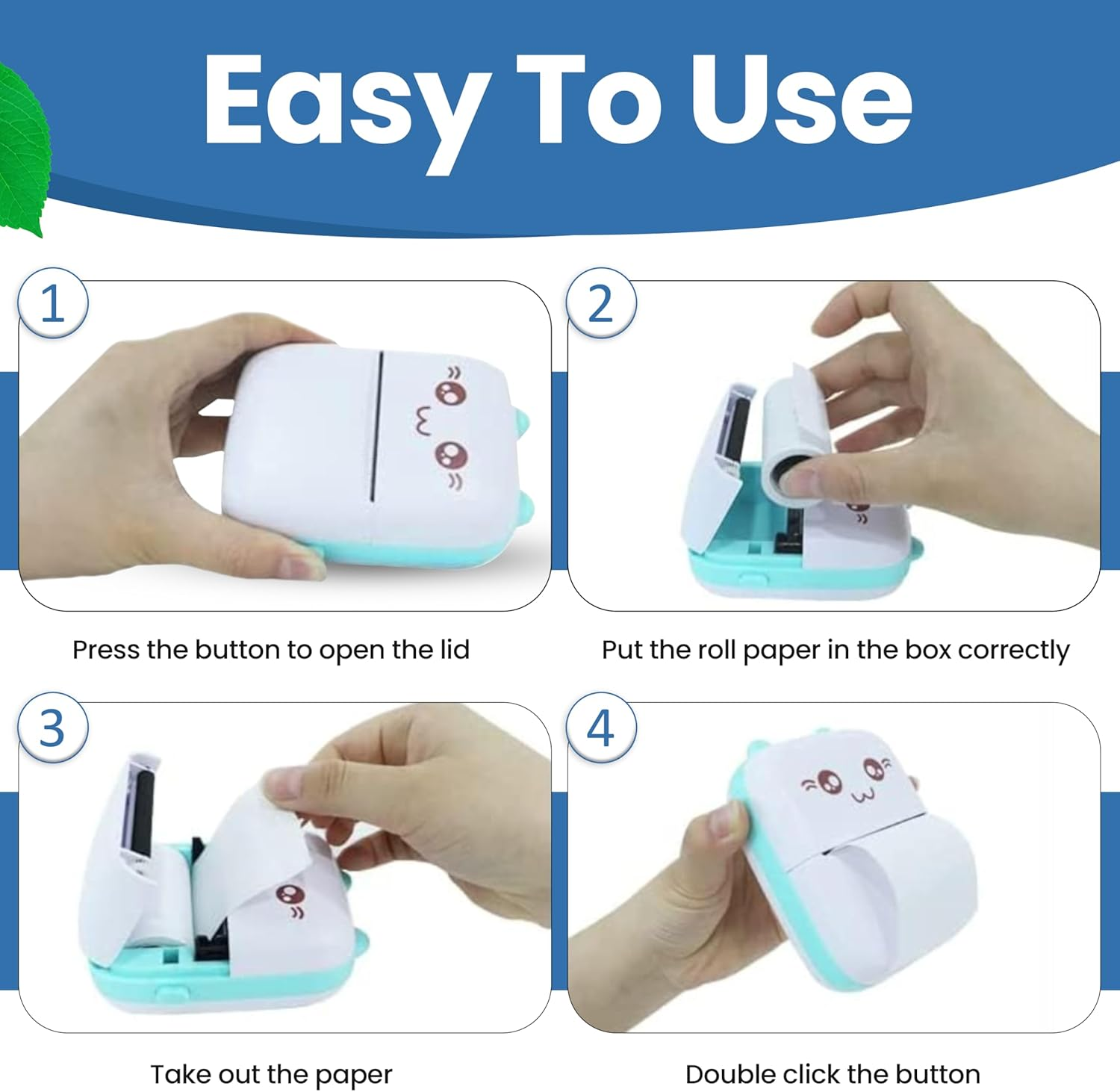 Easy To Use

1

Press the button to open the lid

2

Put the roll paper in the box correctly

3

Take out the paper

4

Double click the button