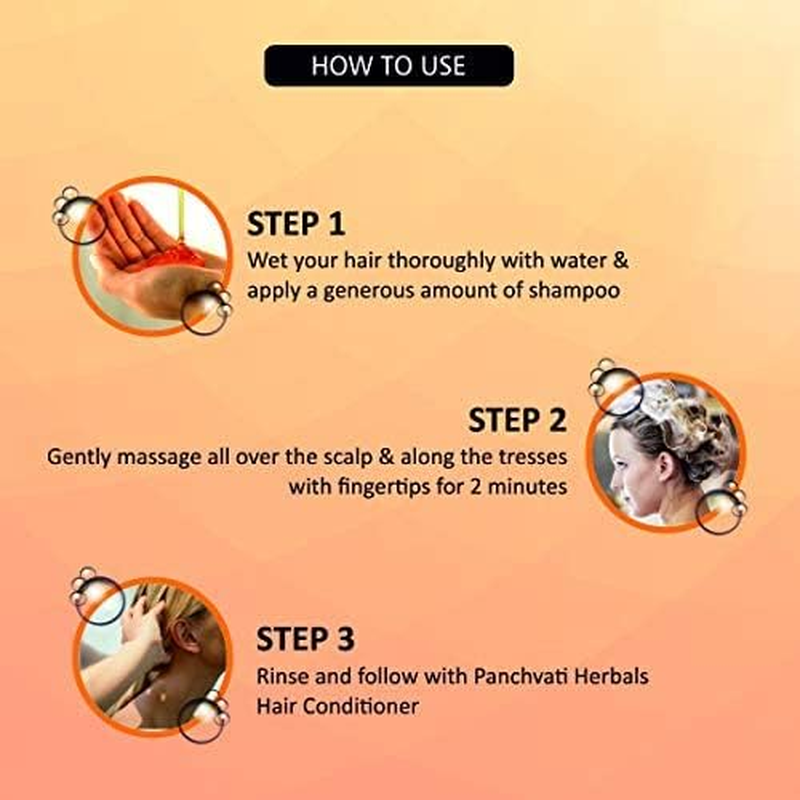 HOW TO USE

STEP 1
Wet your hair thoroughly with water & apply a generous amount of shampoo

STEP 2
Gently massage all over the scalp & along the tresses with fingertips for 2 minutes

STEP 3
Rinse and follow with Panchvati Herbals Hair Conditioner