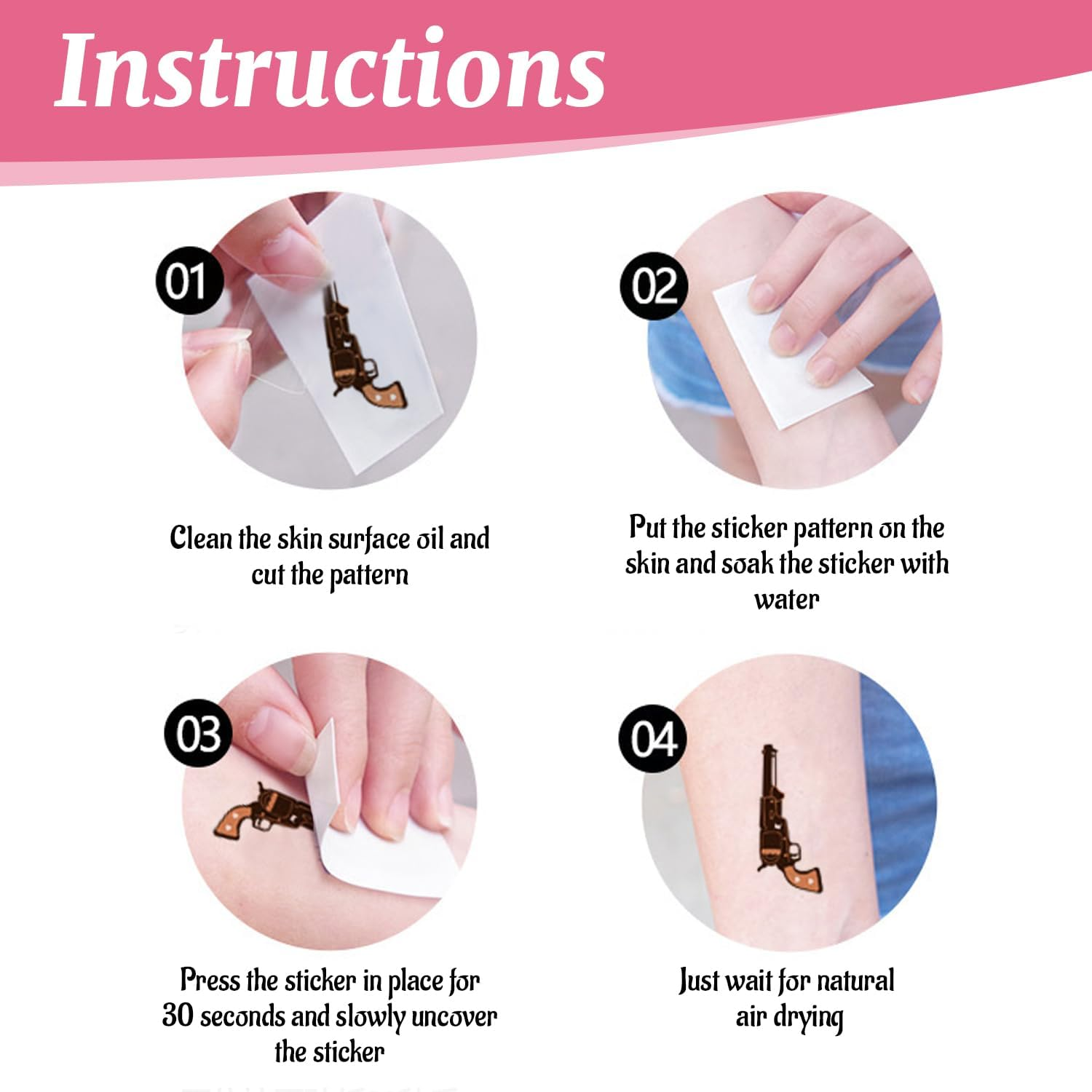 Instructions

01

Clean the skin surface oil and cut the pattern

02

Put the sticker pattern on the skin and soak the sticker with water

03

Press the sticker in place for 30 seconds and slowly uncover the sticker

04

Just wait for natural air drying