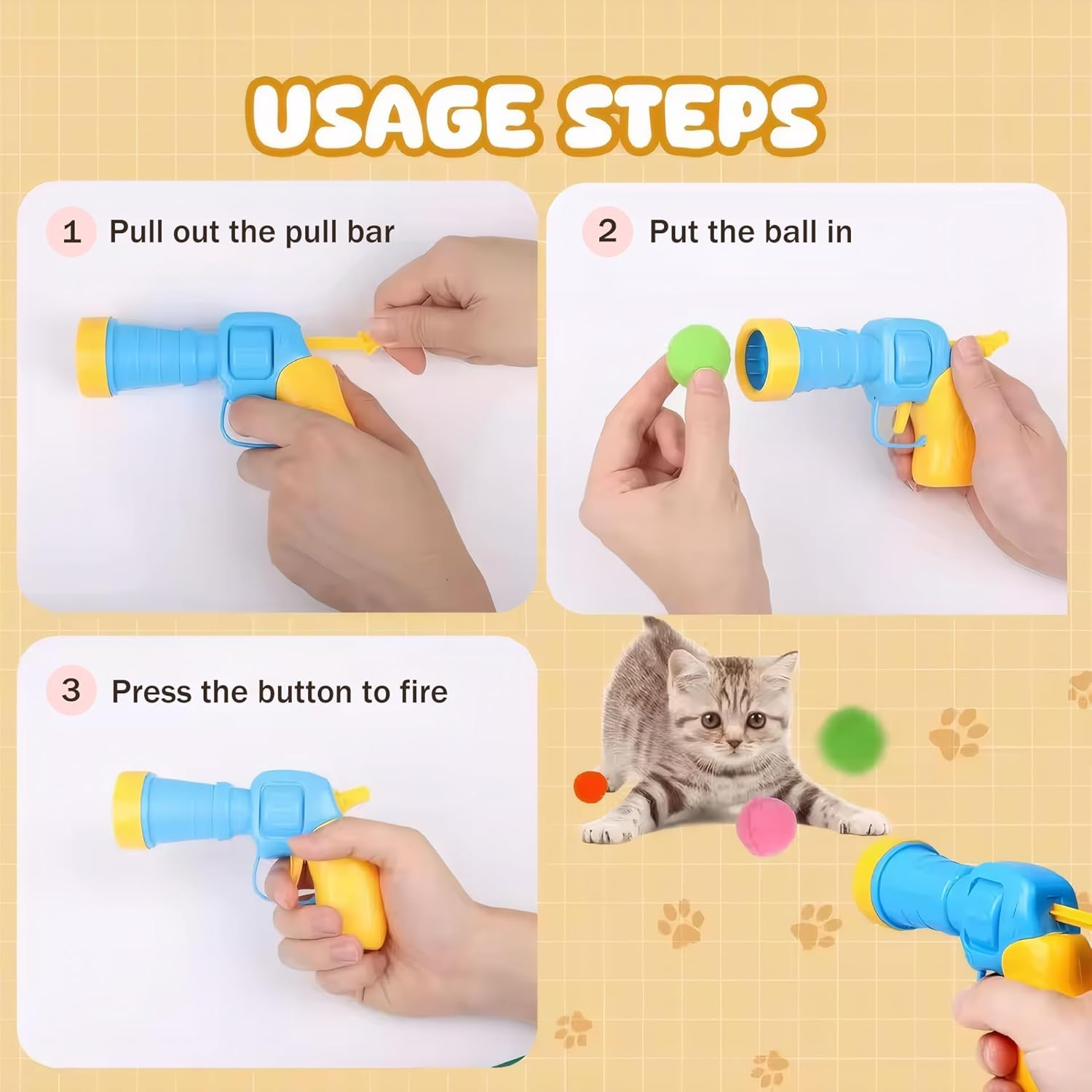 USAGE STEPS

1 Pull out the pull bar

2 Put the ball in

3 Press the button to fire