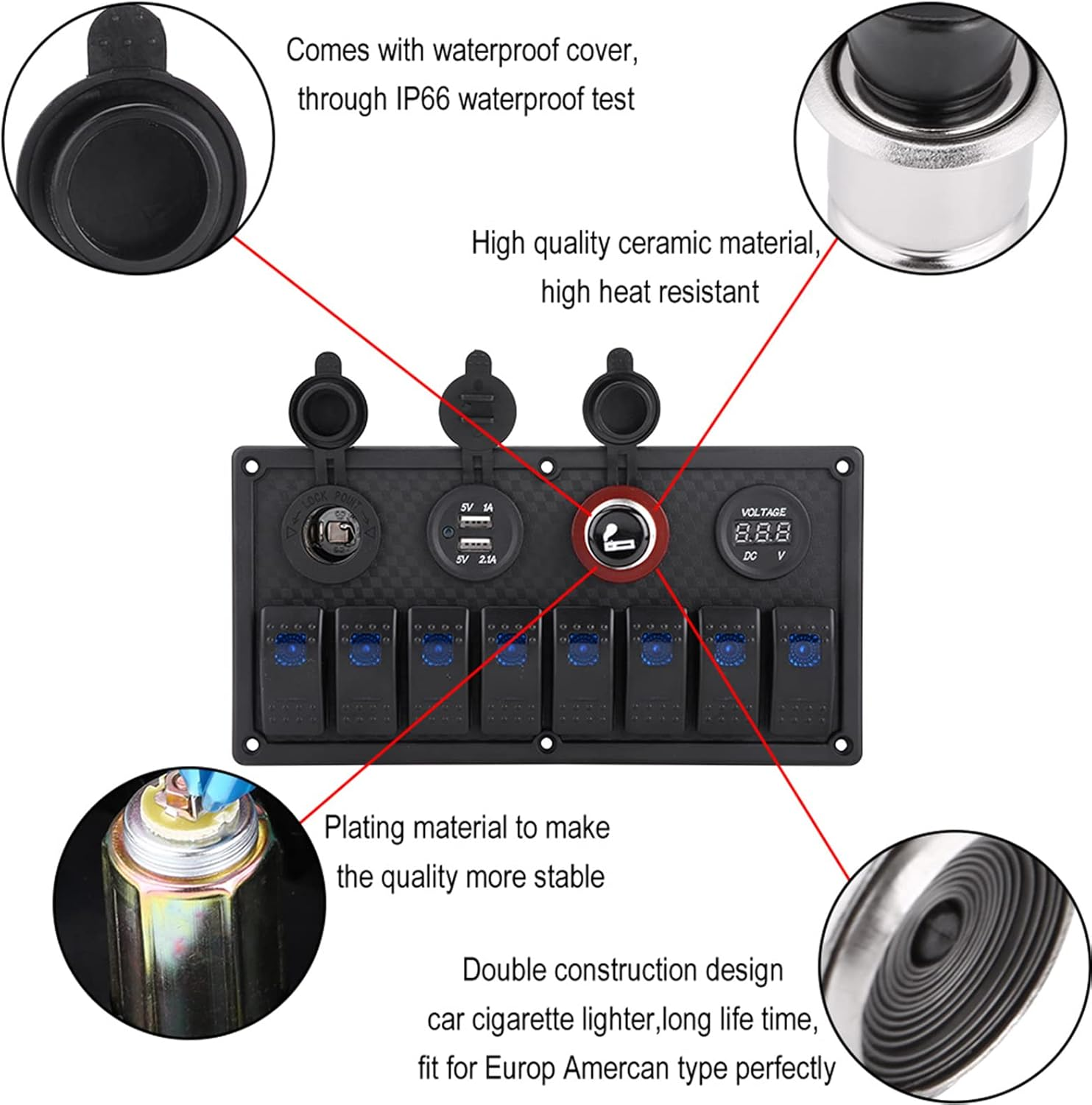 Comes with waterproof cover, through IP66 waterproof test

High quality ceramic material, high heat resistant

LOCK POINT

5V 1A

5V 2.1A

VOLTAGE

8.8.8

DC V

Plating material to make the quality more stable

Double construction design car cigarette lighter,long life time, fit for Europ Amercan type perfectly