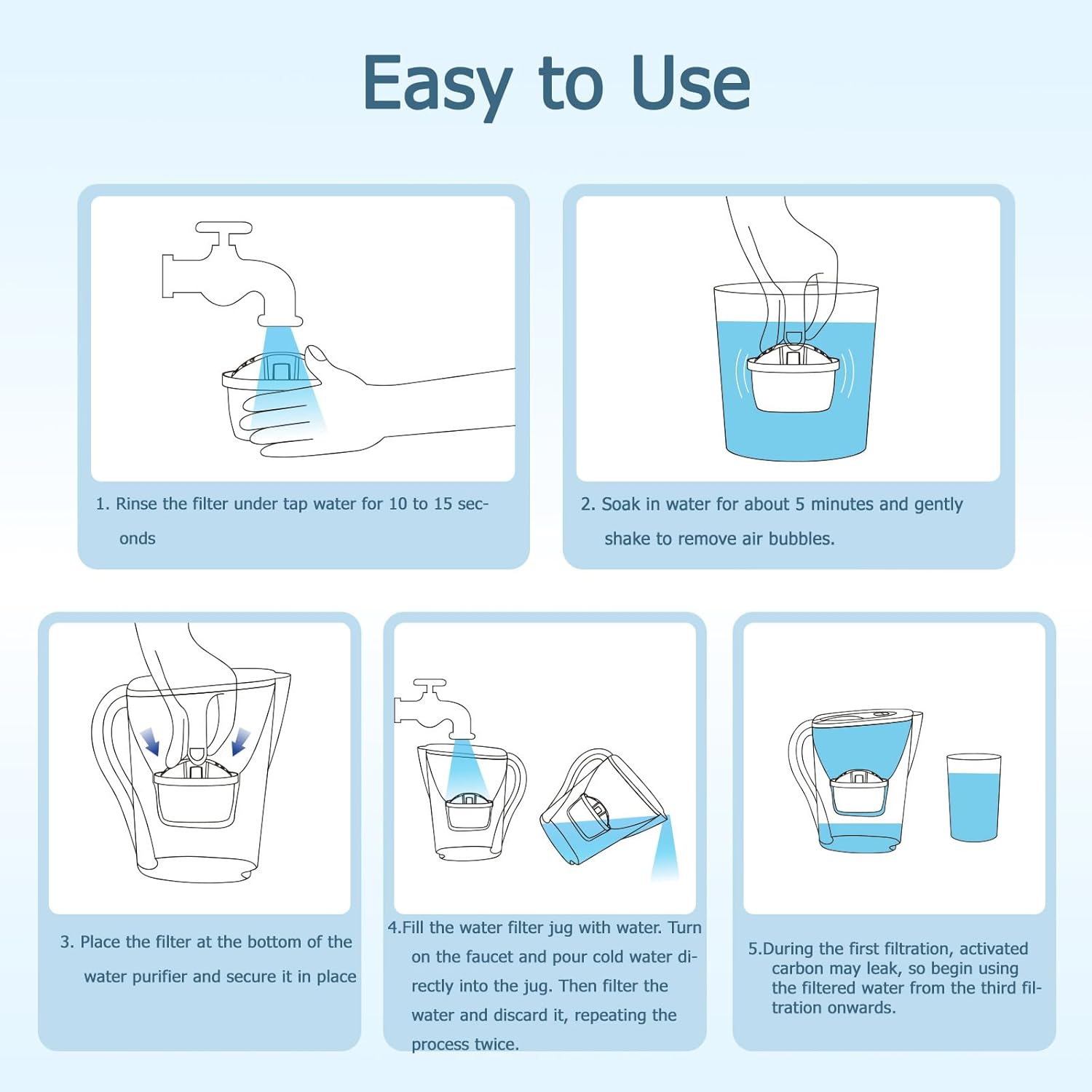 Easy to Use

1. Rinse the filter under tap water for 10 to 15 seconds

2. Soak in water for about 5 minutes and gently shake to remove air bubbles.

3. Place the filter at the bottom of the water purifier and secure it in place

4.Fill the water filter jug with water. Turn on the faucet and pour cold water directly into the jug. Then filter the water and discard it, repeating the process twice.

5.During the first filtration, activated carbon may leak, so begin using the filtered water from the third filtration onwards.