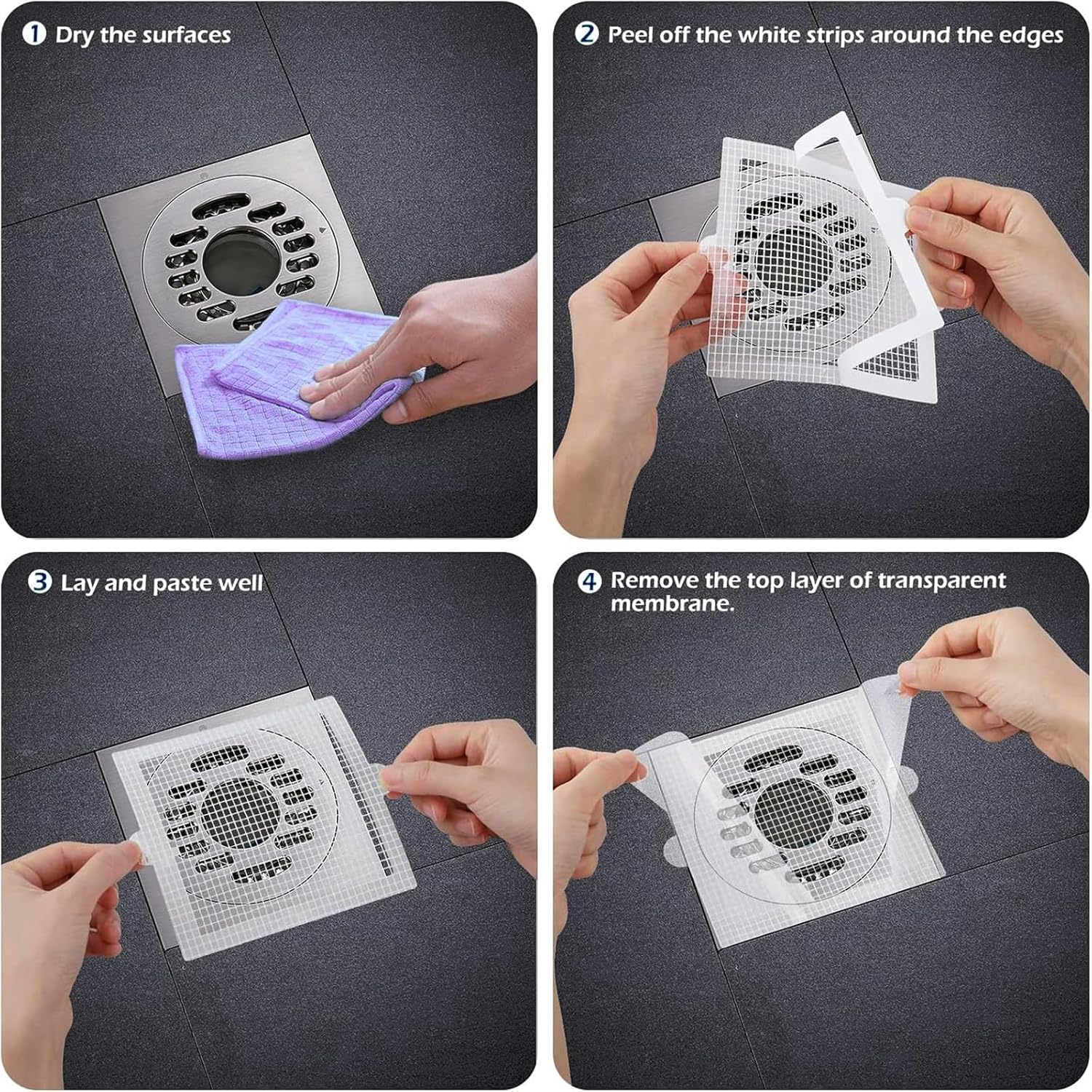 1 Dry the surfaces

2 Peel off the white strips around the edges

3 Lay and paste well

4 Remove the top layer of transparent membrane.