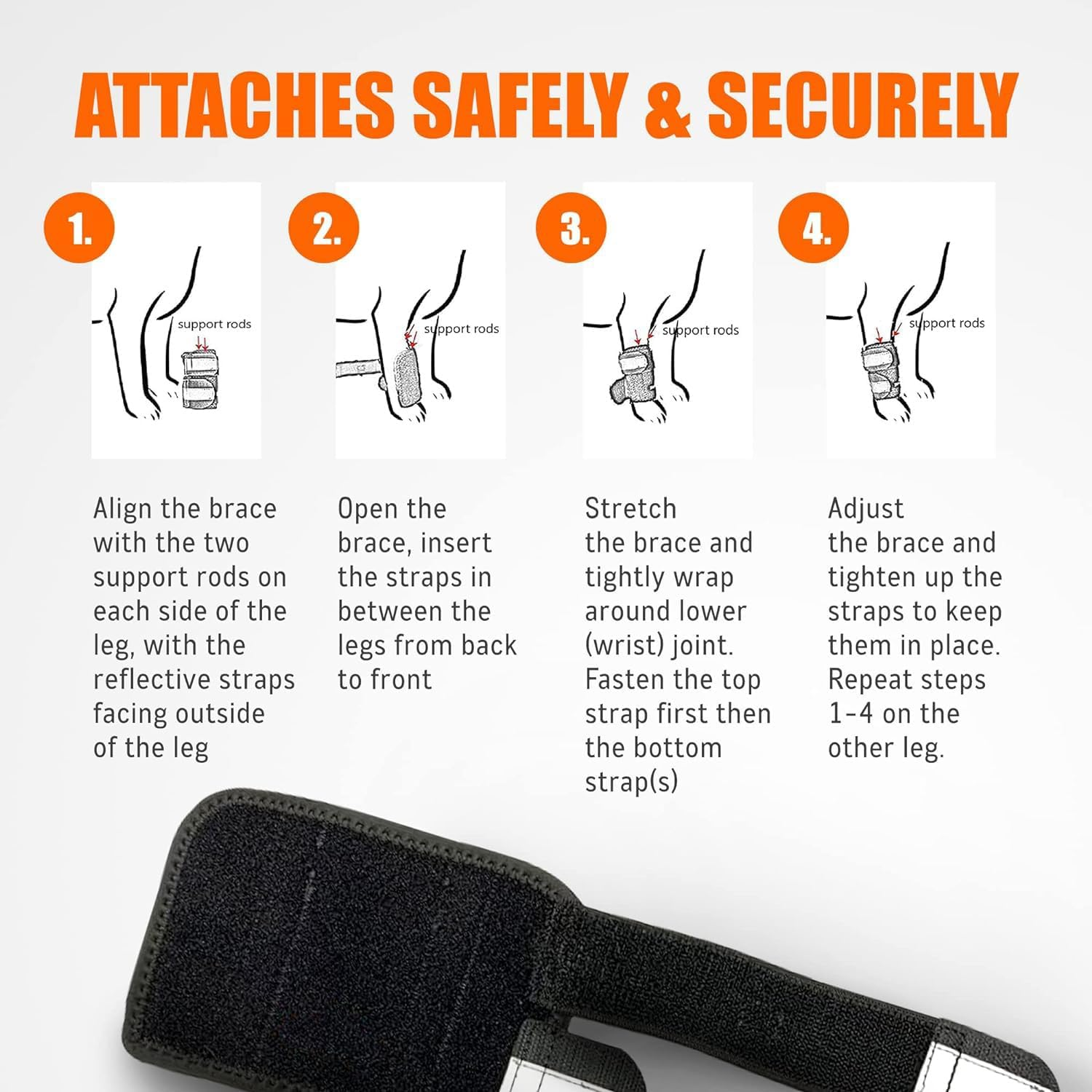 ATTACHES SAFELY & SECURELY

1.

support rods

Align the brace with the two support rods on each side of the leg, with the reflective straps facing outside of the leg

2.

support rods

Open the brace, insert the straps in between the legs from back to front

3.

support rods

Stretch the brace and tightly wrap around lower (wrist) joint. Fasten the top strap first then the bottom strap(s)

4.

support rods

Adjust the brace and tighten up the straps to keep them in place. Repeat steps 1-4 on the other leg.