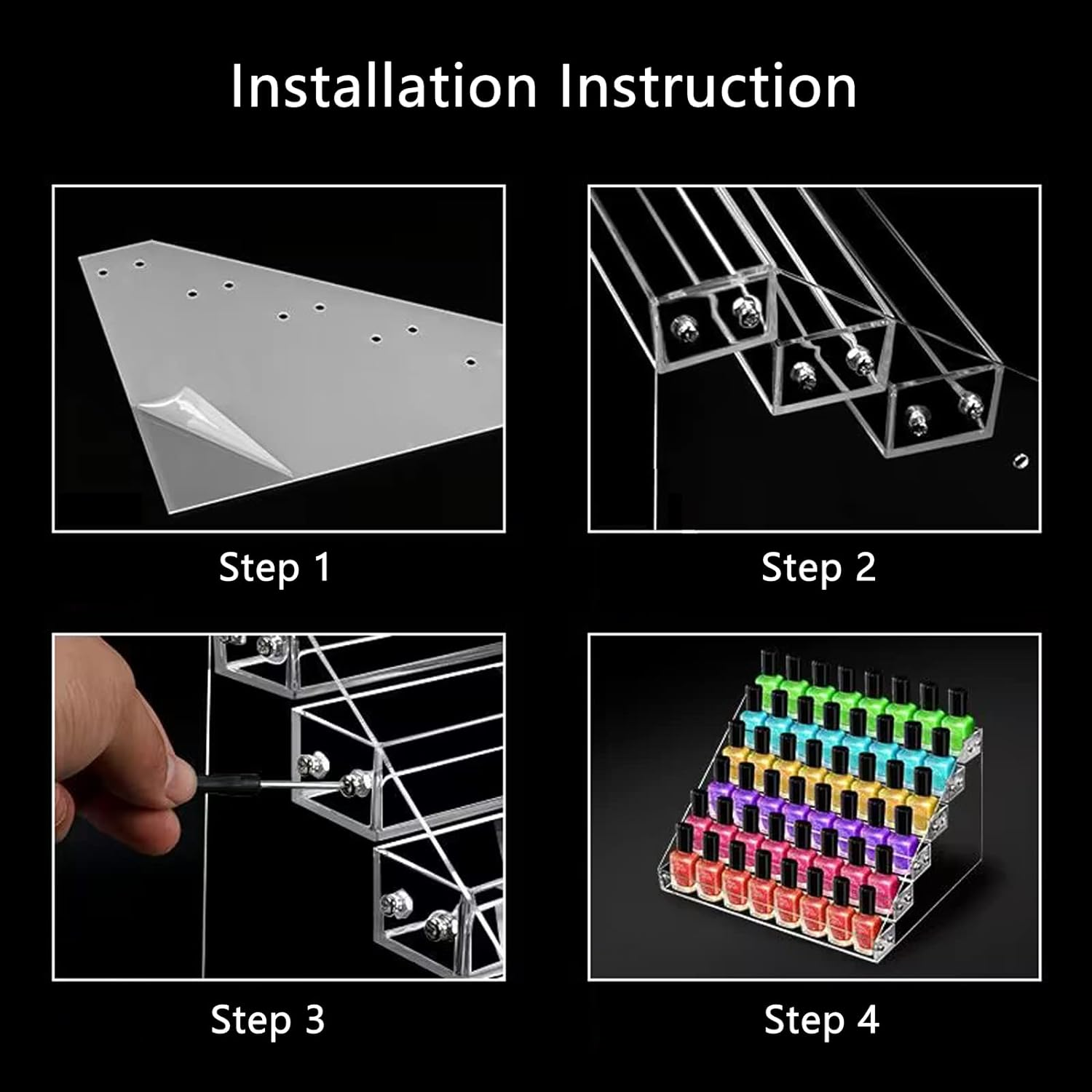 Installation Instruction

Step 1

Step 2

Step 3

Step 4