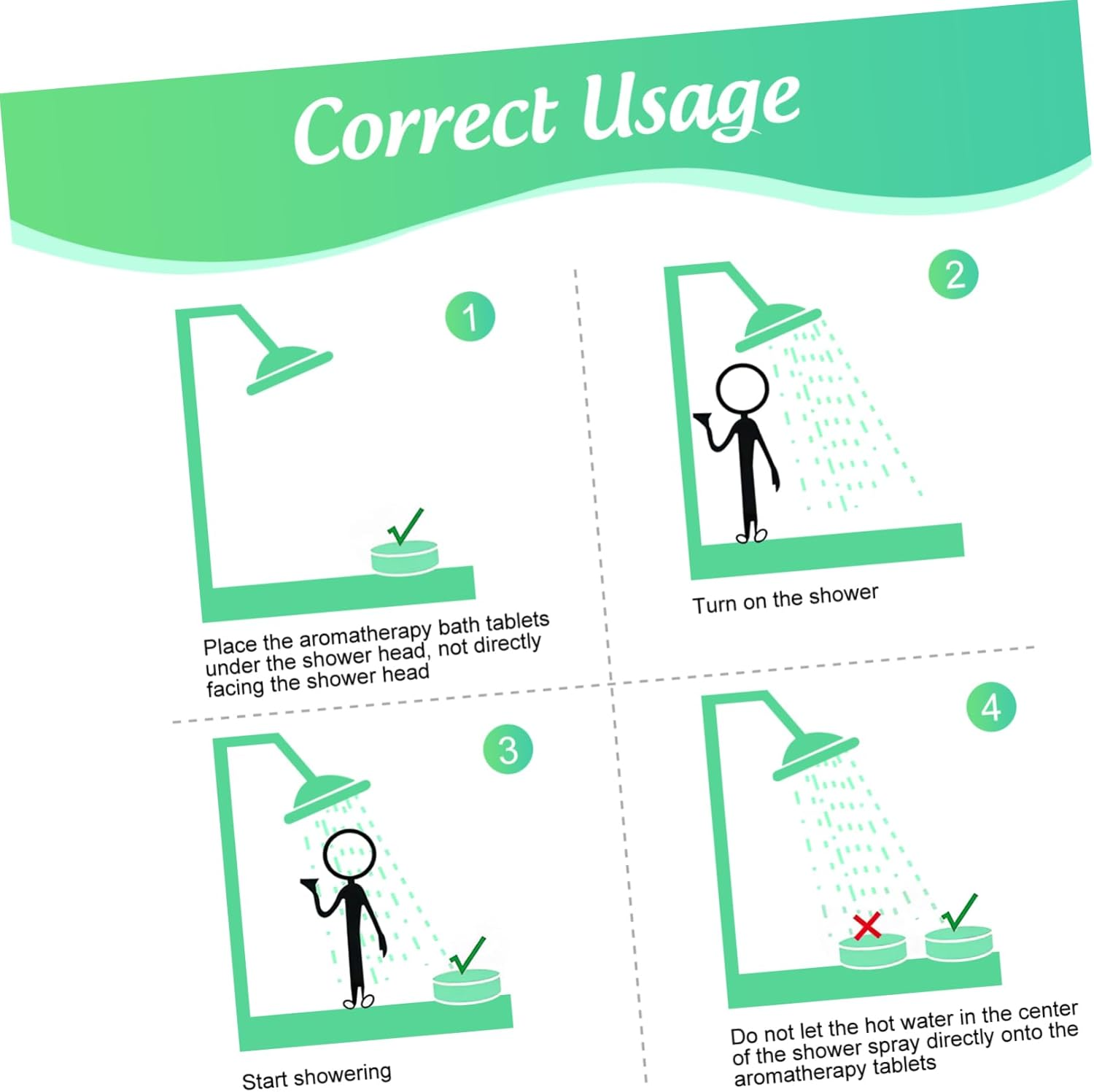 Correct Usage

1

Place the aromatherapy bath tablets under the shower head, not directly facing the shower head

2

Turn on the shower

3

Start showering

4

Do not let the hot water in the center of the shower spray directly onto the aromatherapy tablets