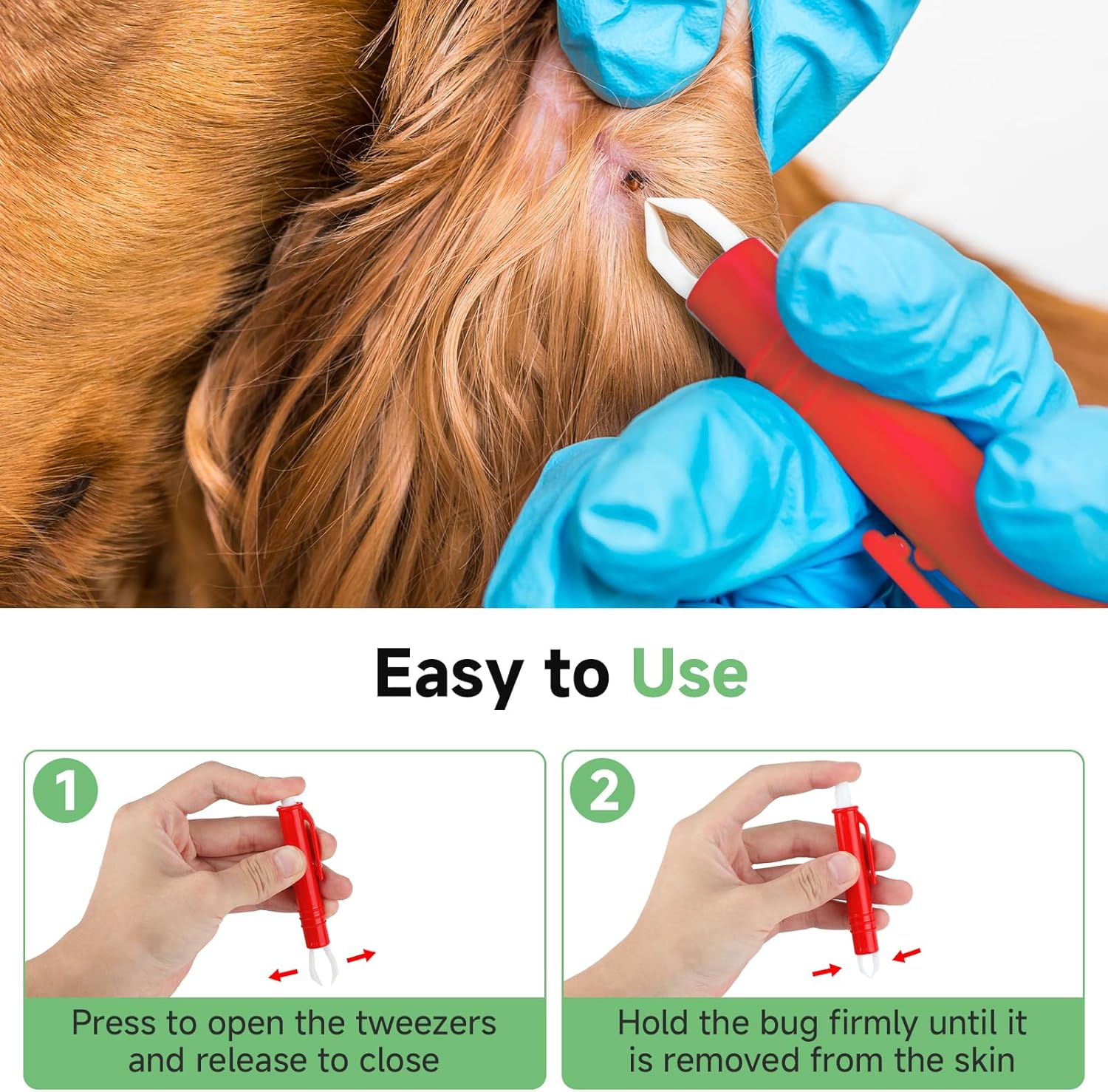 Easy to Use

1

Press to open the tweezers and release to close

2

Hold the bug firmly until it is removed from the skin