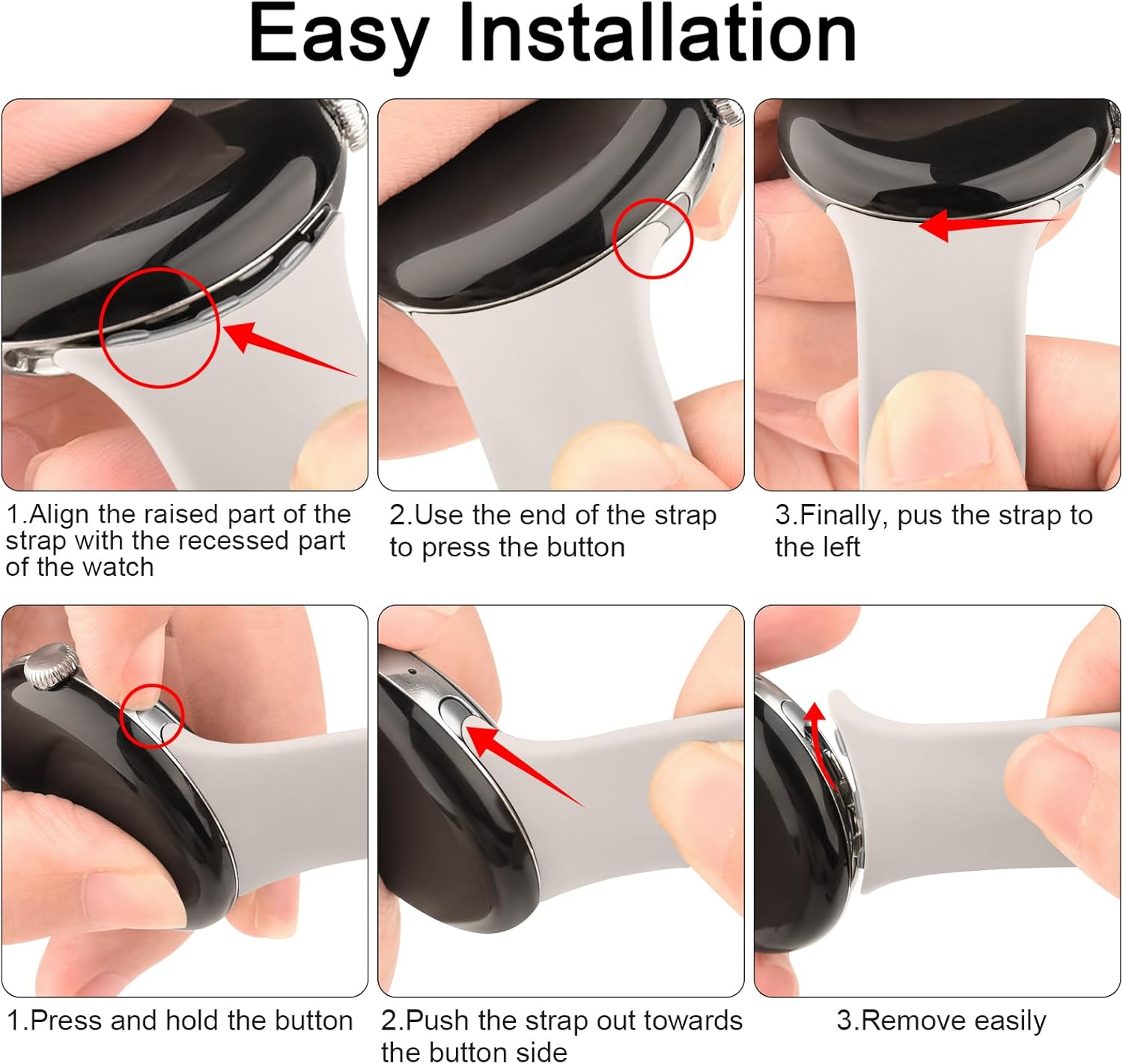 Easy Installation

1.Align the raised part of the strap with the recessed part of the watch

2.Use the end of the strap to press the button

3.Finally, pus the strap to the left

1.Press and hold the button

2.Push the strap out towards the button side

3.Remove easily