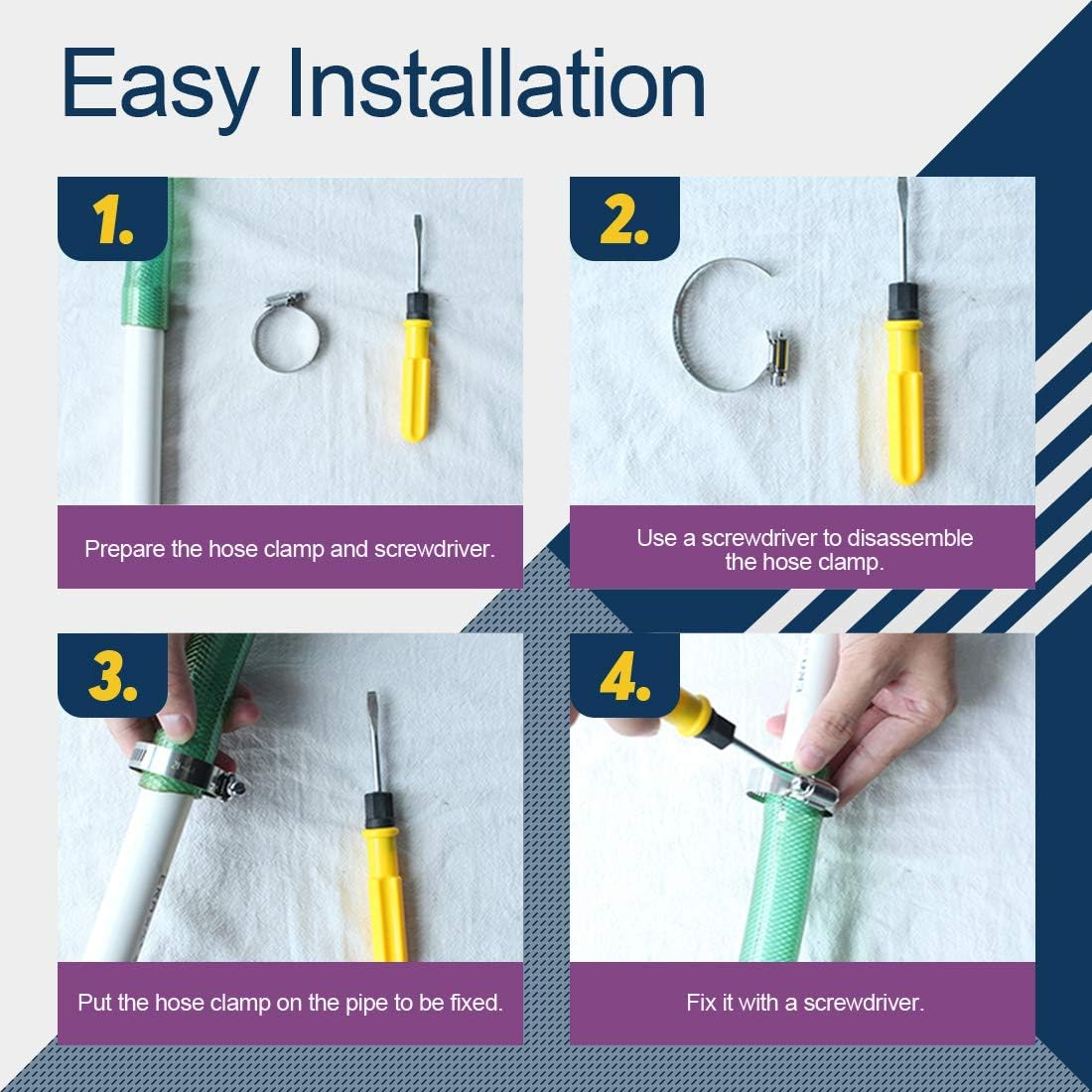 Easy Installation

1.

Prepare the hose clamp and screwdriver.

2.

Use a screwdriver to disassemble the hose clamp.

3.

Put the hose clamp on the pipe to be fixed.

4.

Fix it with a screwdriver.