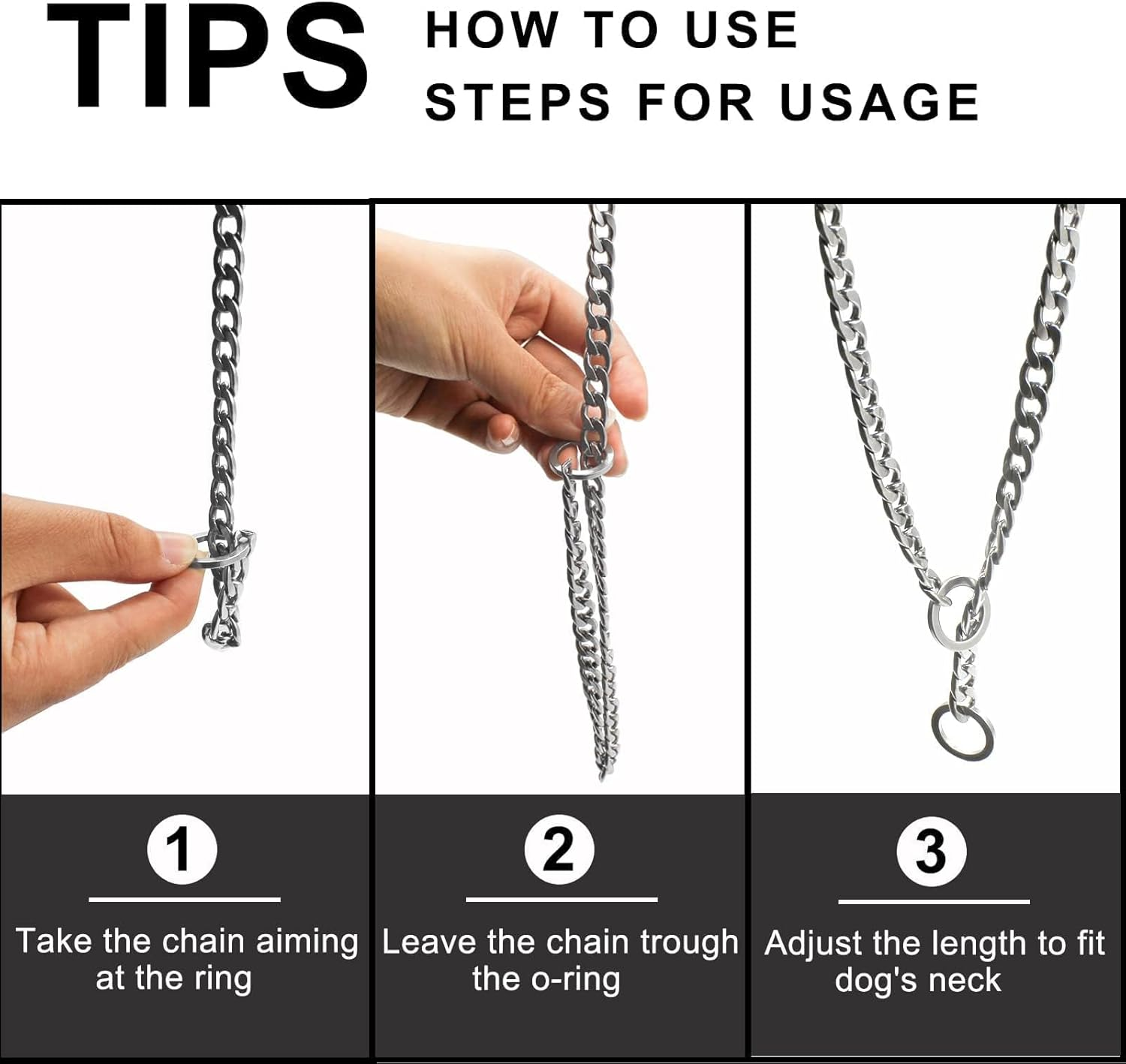 TIPS

HOW TO USE
STEPS FOR USAGE

1

Take the chain aiming at the ring

2

Leave the chain trough the o-ring

3

Adjust the length to fit dog's neck