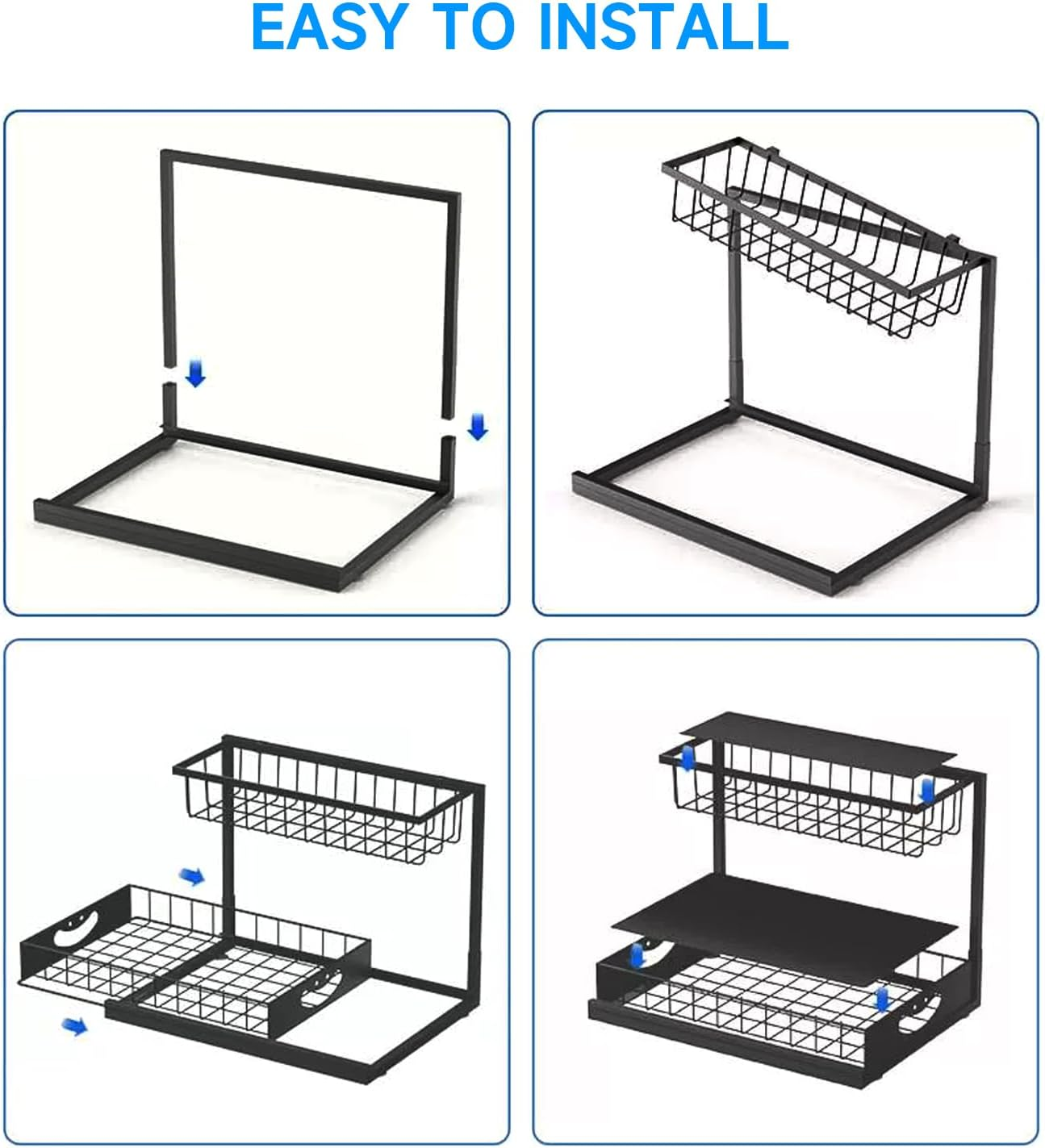 EASY TO INSTALL