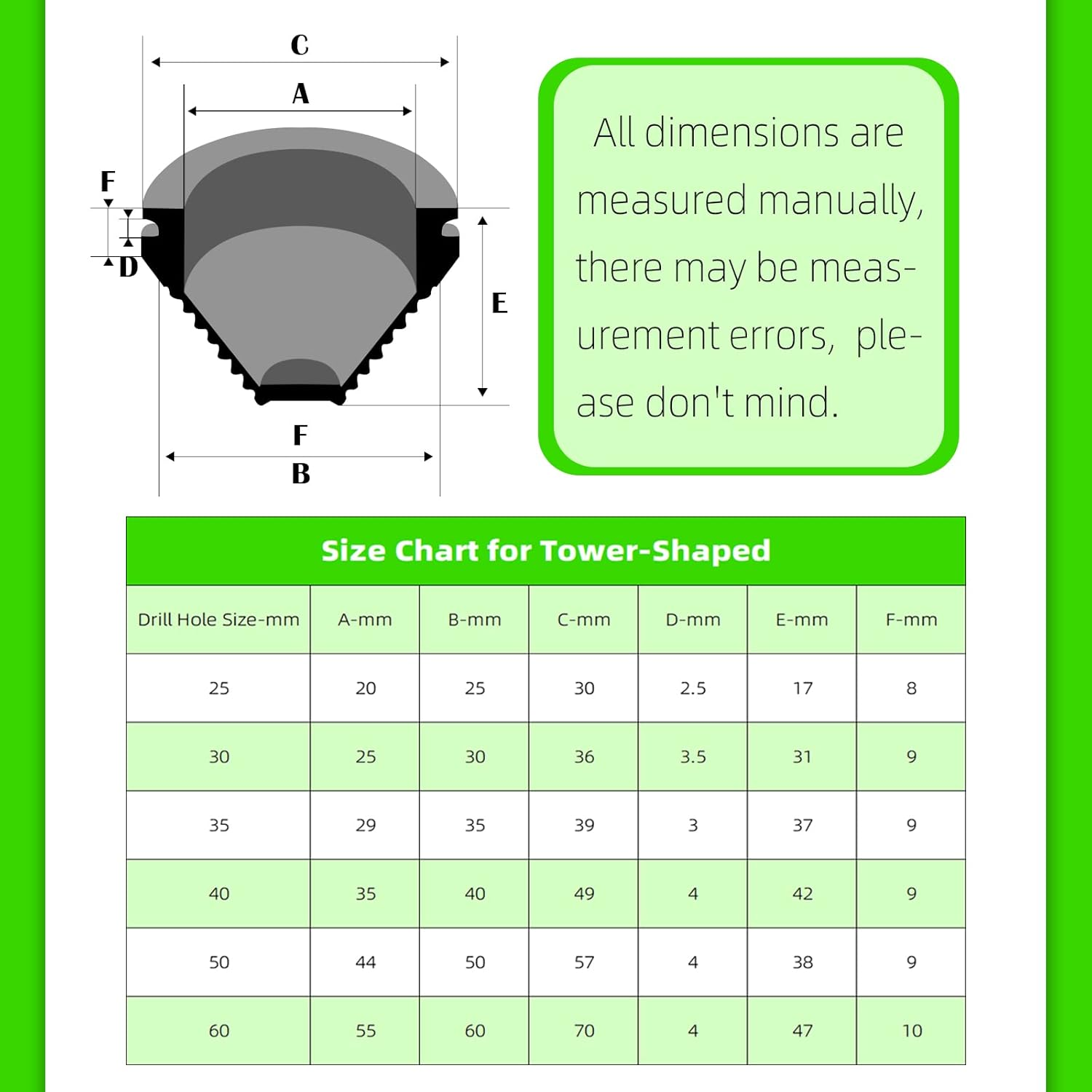 C
A
F
D
E
F
B

All dimensions are measured manually, there may be measurement errors, please don't mind.

Size Chart for Tower-Shaped

| Drill Hole Size-mm | A-mm | B-mm | C-mm | D-mm | E-mm | F-mm |
|---|---|---|---|---|---|---|
| 25 | 20 | 25 | 30 | 2.5 | 17 | 8 |
| 30 | 25 | 30 | 36 | 3.5 | 31 | 9 |
| 35 | 29 | 35 | 39 | 3 | 37 | 9 |
| 40 | 35 | 40 | 49 | 4 | 42 | 9 |
| 50 | 44 | 50 | 57 | 4 | 38 | 9 |
| 60 | 55 | 60 | 70 | 4 | 47 | 10 |