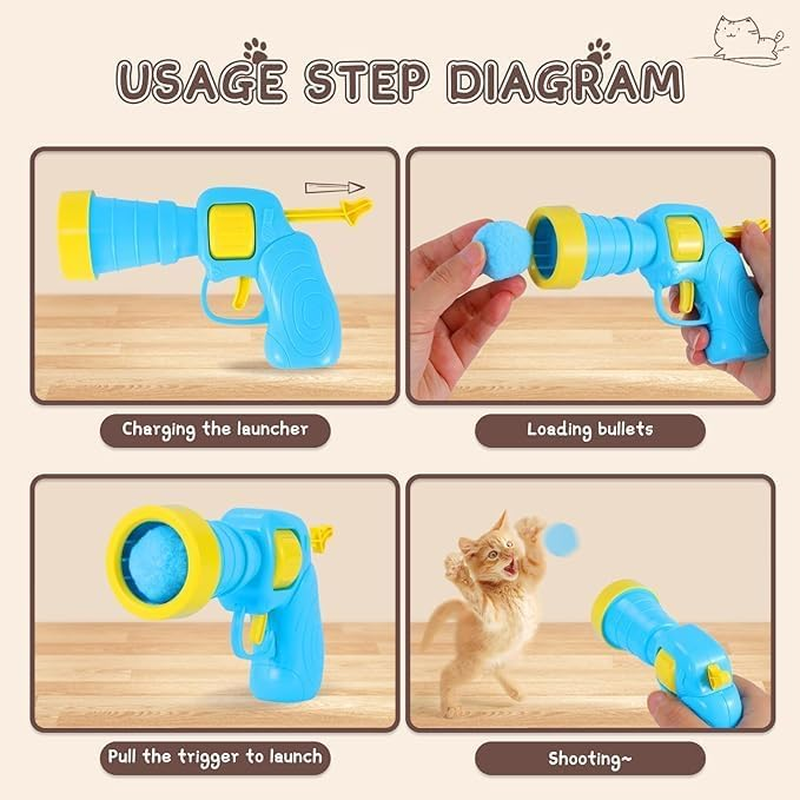 USAGE STEP DIAGRAM

Charging the launcher

Loading bullets

Pull the trigger to launch

Shooting~